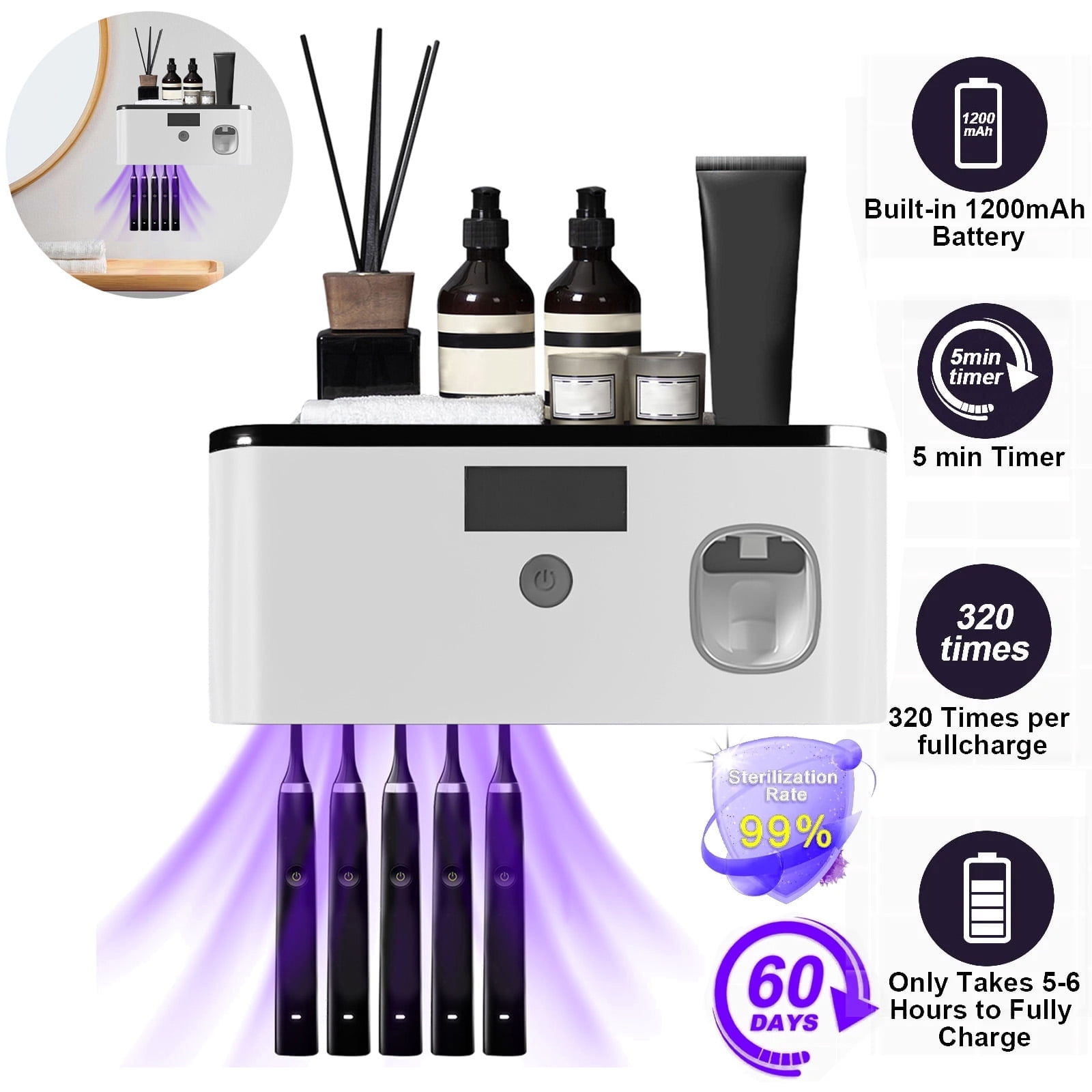 1200 mAh

Built-in 1200mAh Battery

5min timer

5 min Timer

320 times

320 Times per fullcharge

Sterilization Rate 99%

60 DAYS

Only Takes 5-6 Hours to Fully Charge