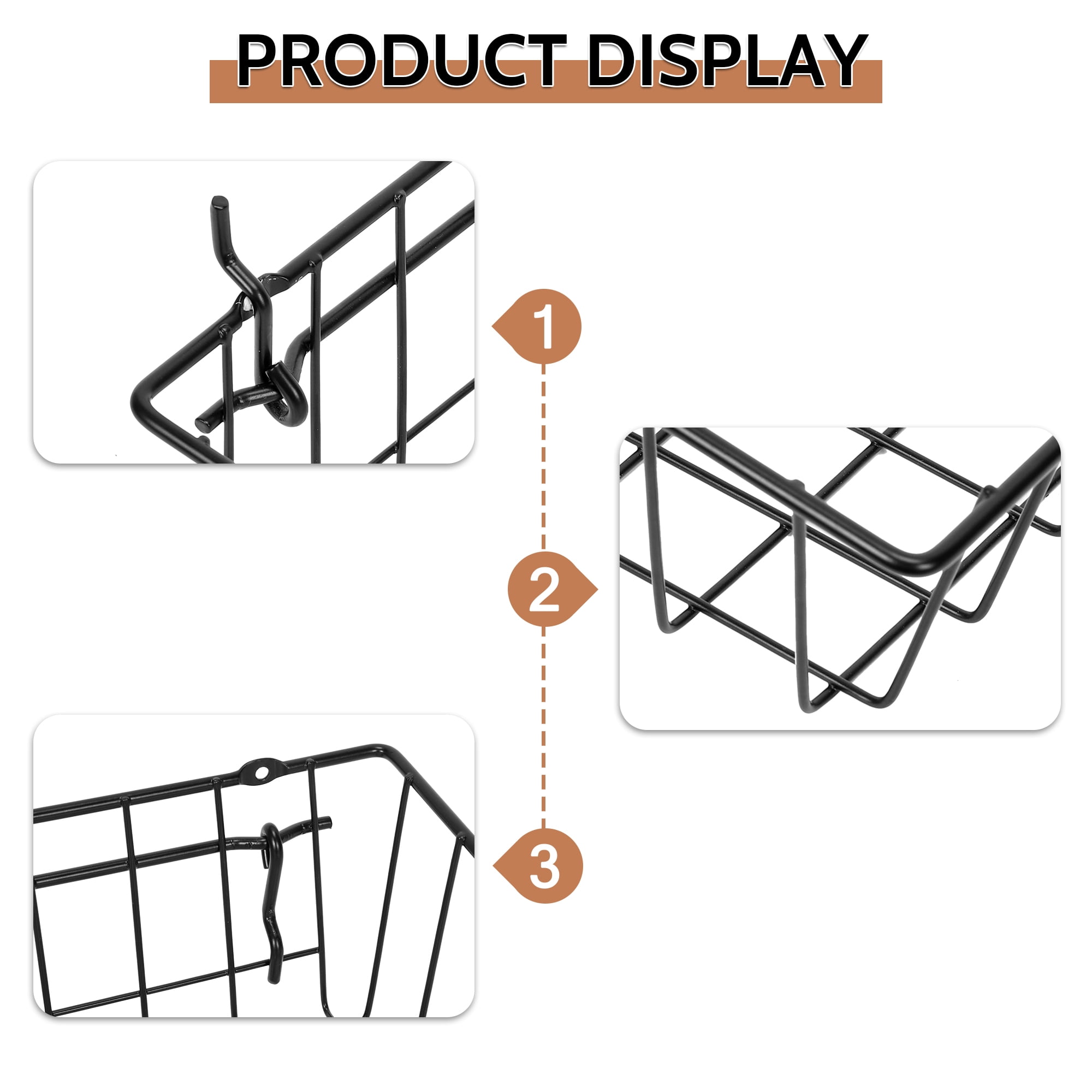 PRODUCT DISPLAY

1

2

3