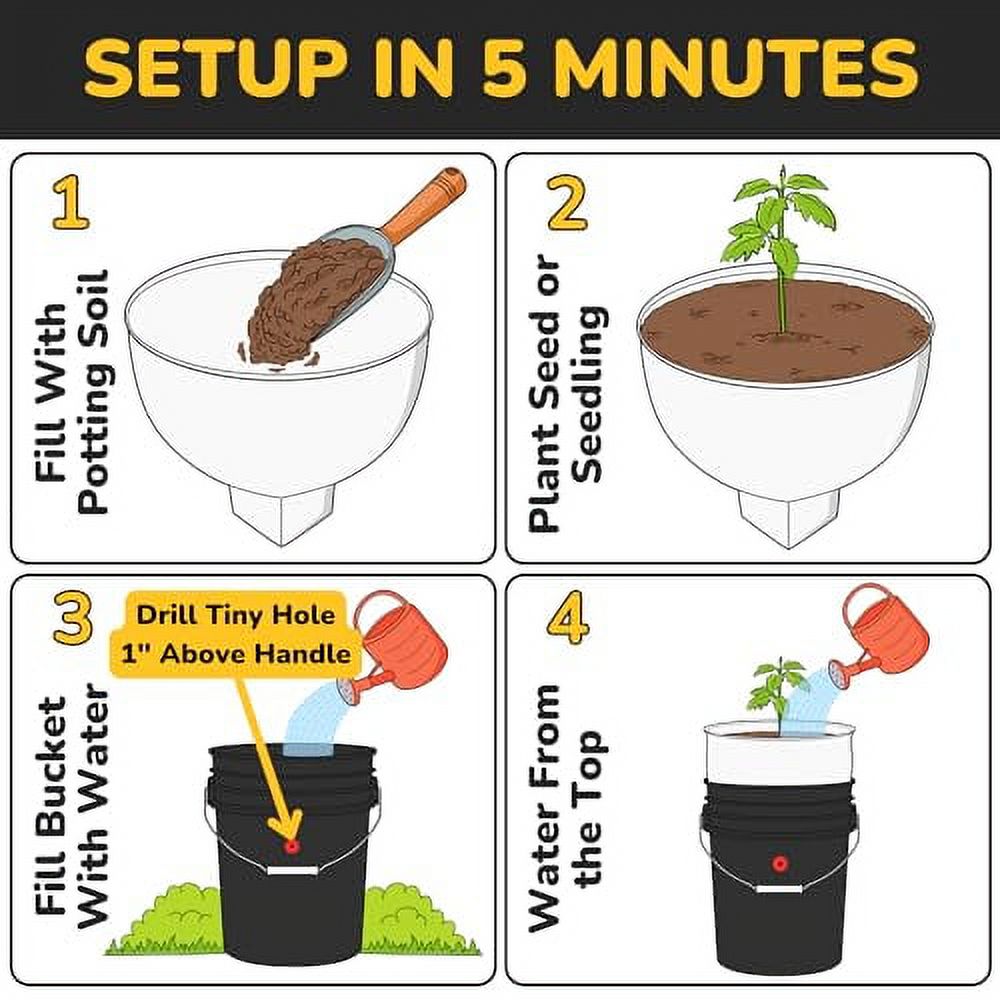 SETUP IN 5 MINUTES

1
Fill With Potting Soil

2
Plant Seed or Seedling

3
Fill Bucket With Water

Drill Tiny Hole 1" Above Handle

4
Water From the Top