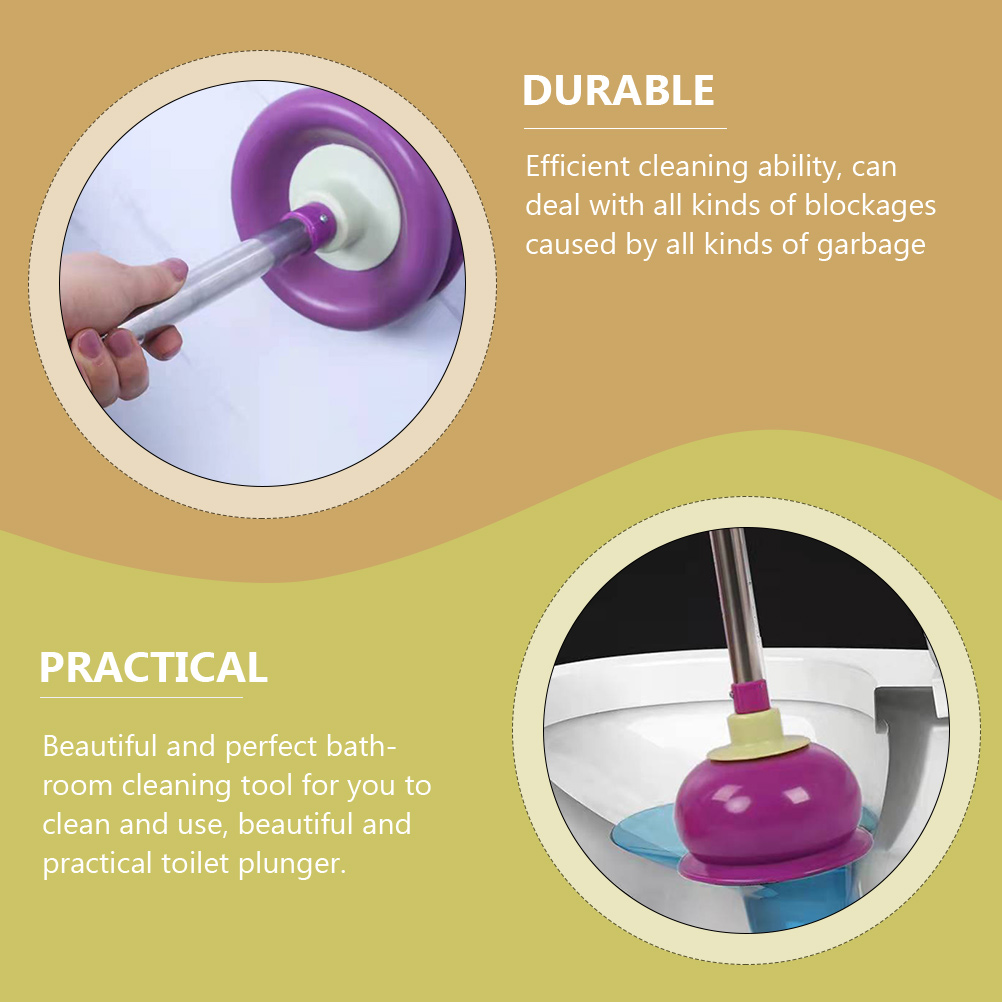 DURABLE

Efficient cleaning ability, can deal with all kinds of blockages caused by all kinds of garbage

PRACTICAL

Beautiful and perfect bathroom cleaning tool for you to clean and use, beautiful and practical toilet plunger.