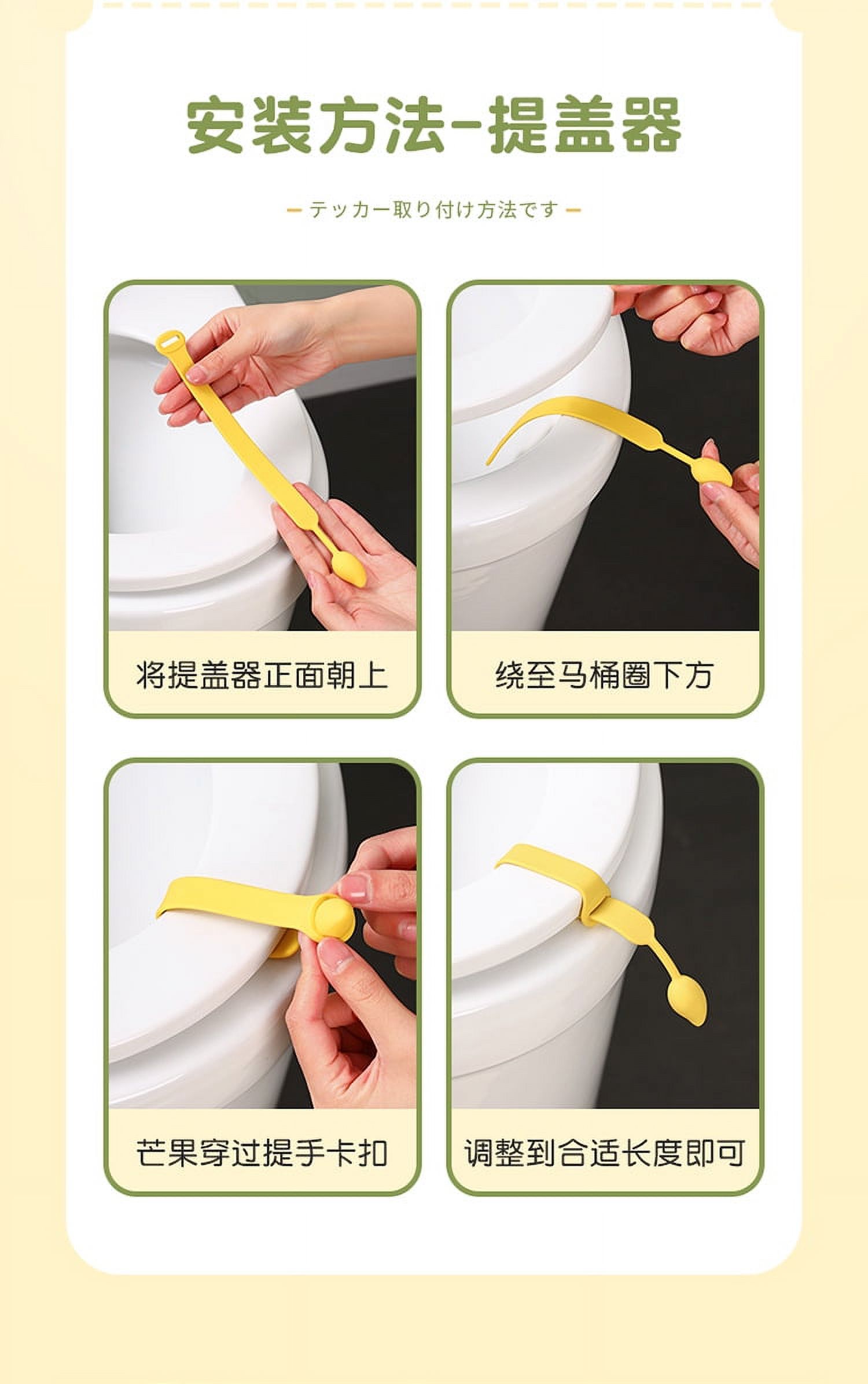 安装方法-提盖器

— テッカー取り付け方法です —

将提盖器正面朝上

绕至马桶圈下方

芒果穿过提手卡扣

调整到合适长度即可