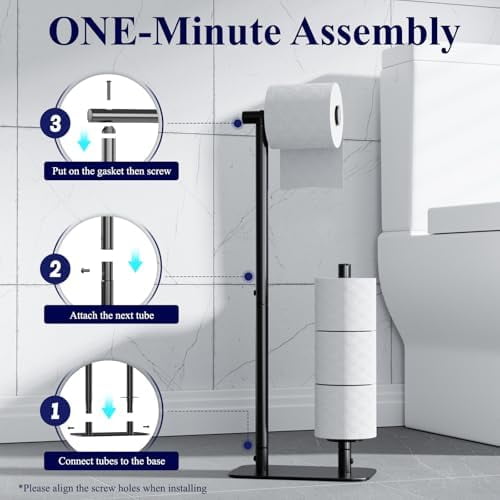 ONE-Minute Assembly

3
Put on the gasket then screw

2
Attach the next tube

1
Connect tubes to the base

*Please align the screw holes when installing