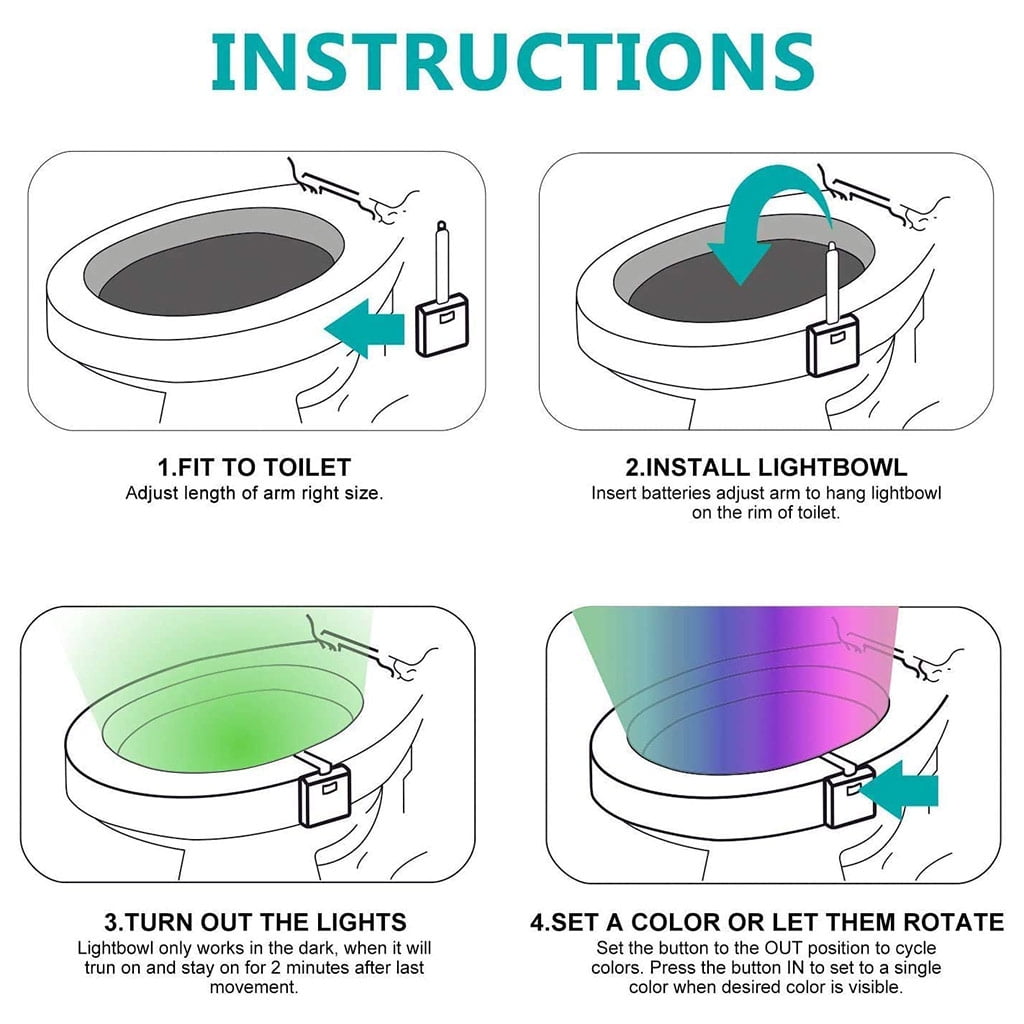 INSTRUCTIONS

1.FIT TO TOILET
Adjust length of arm right size.

2.INSTALL LIGHTBOWL
Insert batteries adjust arm to hang lightbowl on the rim of toilet.

3.TURN OUT THE LIGHTS
Lightbowl only works in the dark, when it will trun on and stay on for 2 minutes after last movement.

4.SET A COLOR OR LET THEM ROTATE
Set the button to the OUT position to cycle colors. Press the button IN to set to a single color when desired color is visible.