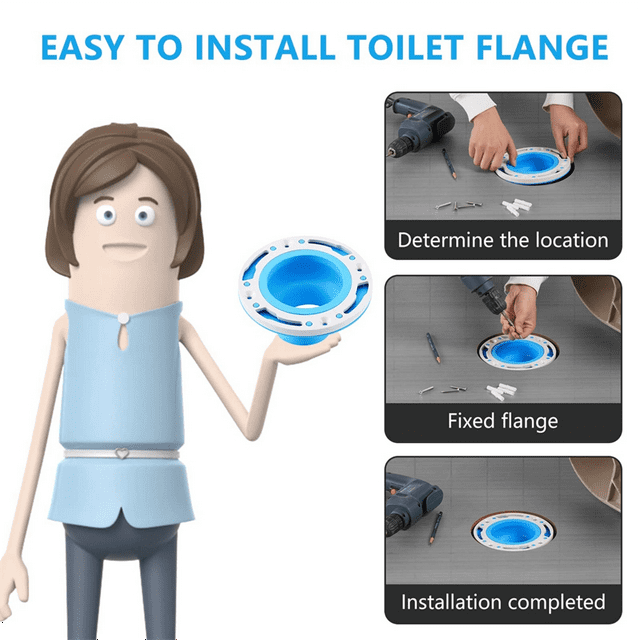 EASY TO INSTALL TOILET FLANGE

Determine the location

Fixed flange

Installation completed