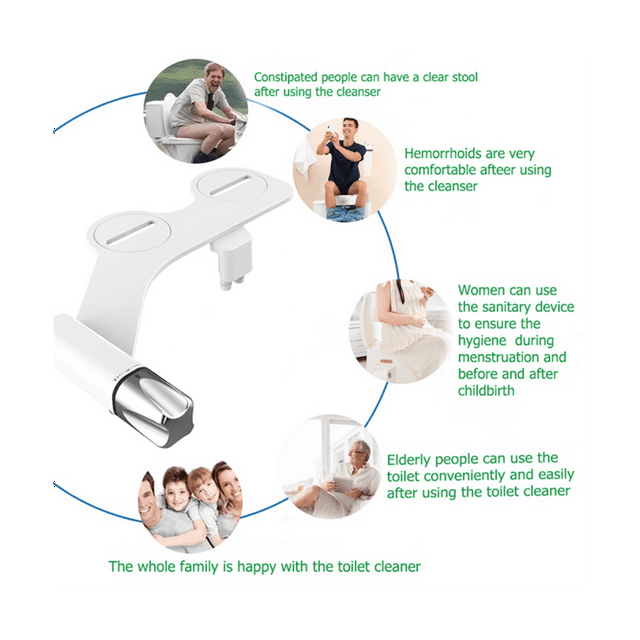 Constipated people can have a clear stool after using the cleanser

Hemorrhoids are very comfortable afteer using the cleanser

Women can use the sanitary device to ensure the hygiene during menstruation and before and after childbirth

Elderly people can use the toilet conveniently and easily after using the toilet cleaner

The whole family is happy with the toilet cleaner