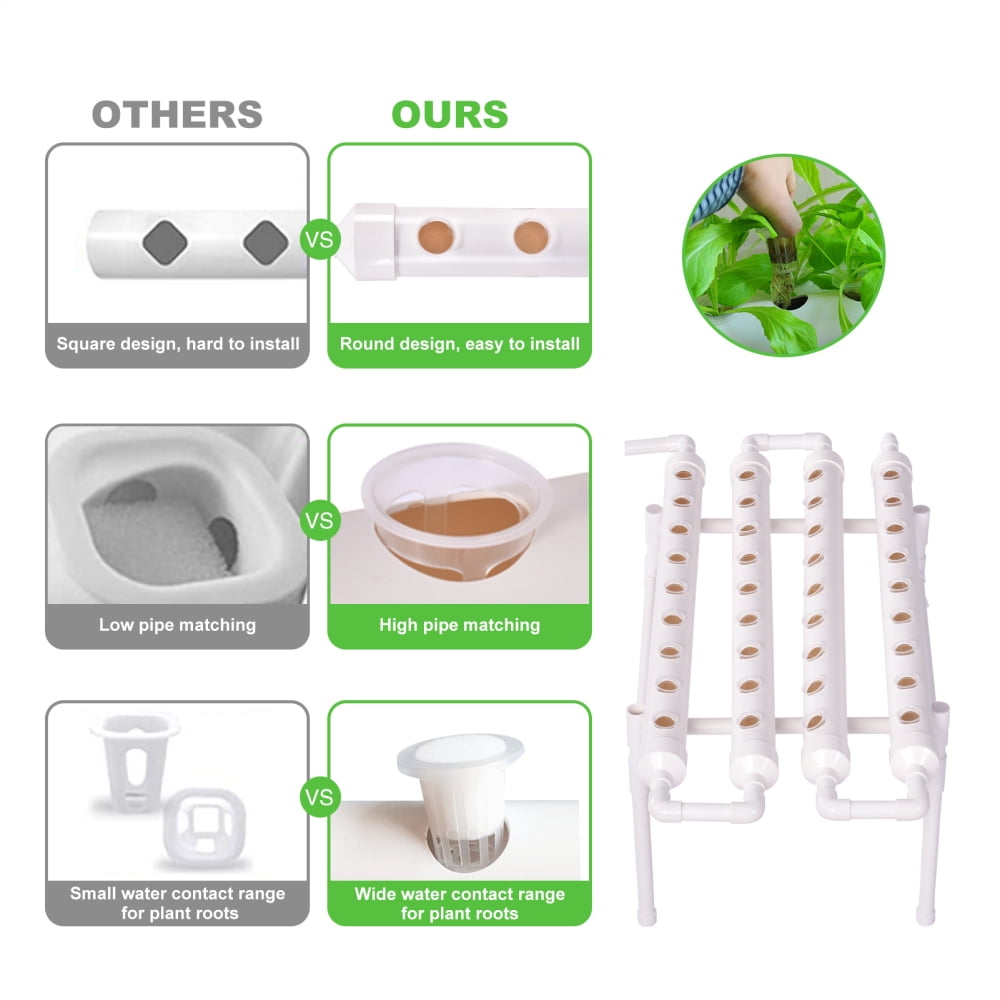 OTHERS

OURS

VS

Square design, hard to install

Round design, easy to install

VS

Low pipe matching

High pipe matching

VS

Small water contact range for plant roots

Wide water contact range for plant roots