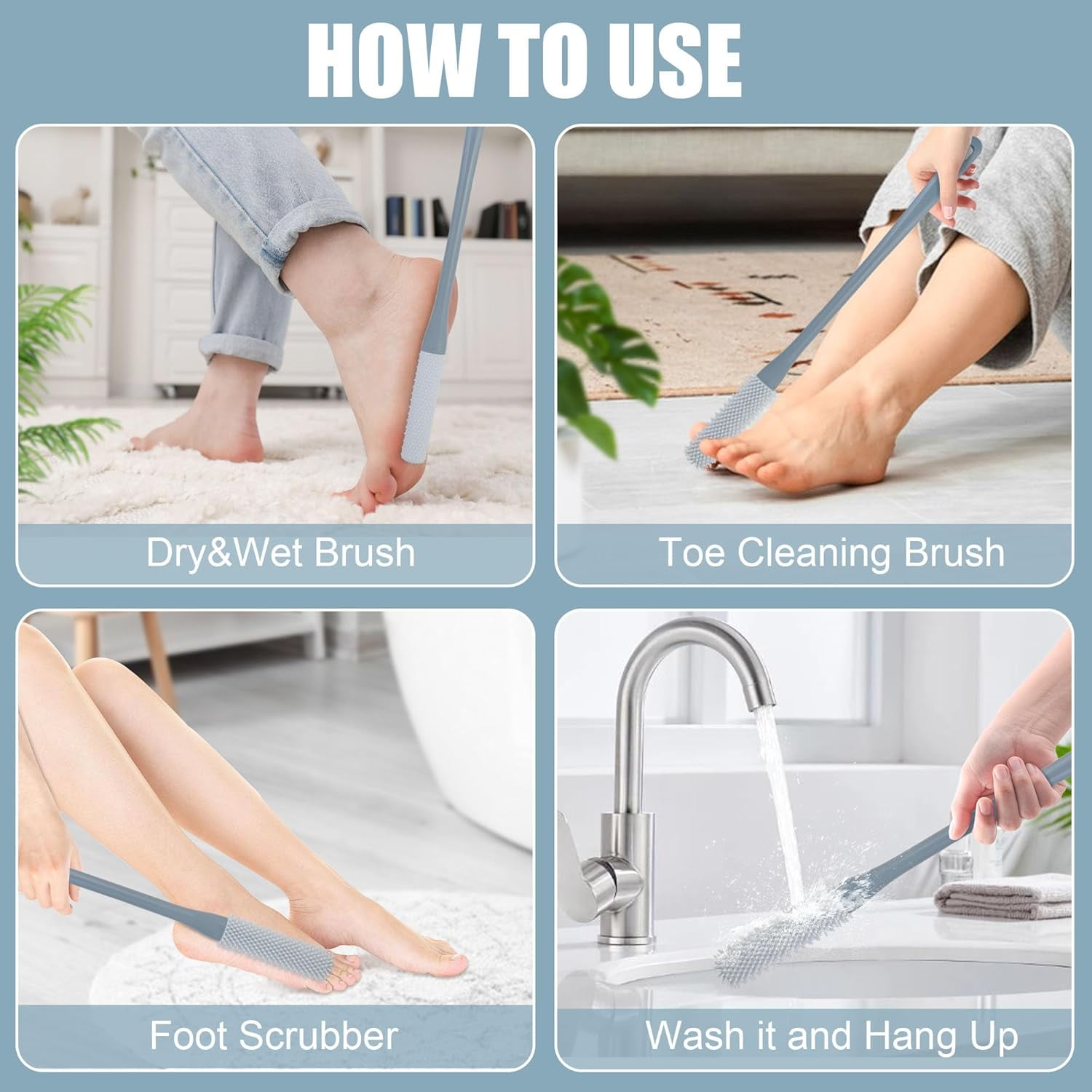 HOW TO USE

Dry&Wet Brush

Toe Cleaning Brush

Foot Scrubber

Wash it and Hang Up