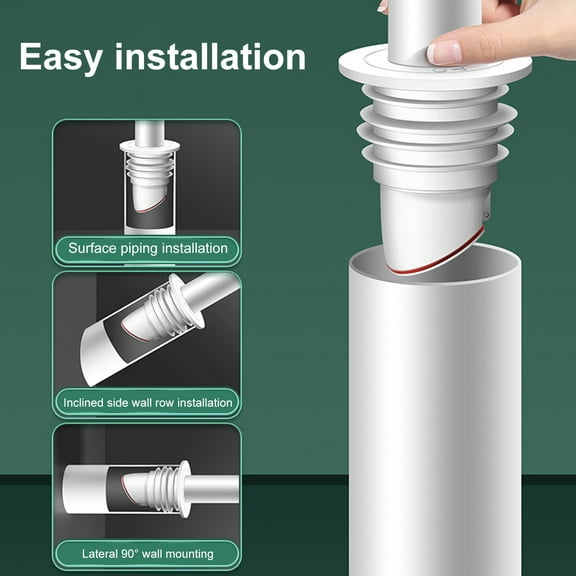 Easy installation

Surface piping installation

Inclined side wall row installation

Lateral 90° wall mounting