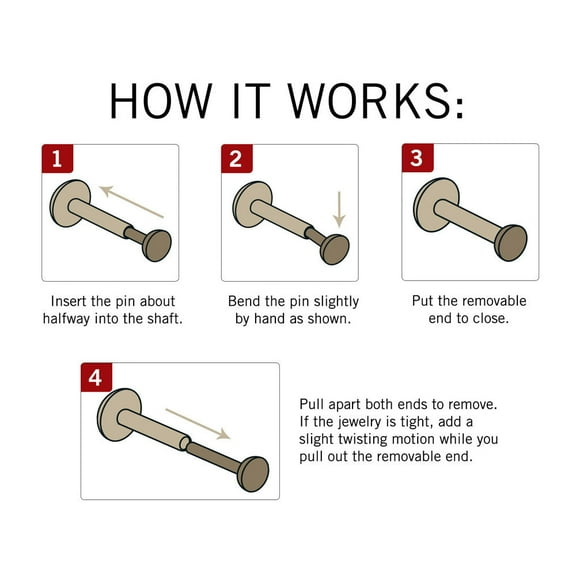 HOW IT WORKS:

1

Insert the pin about halfway into the shaft.

2

Bend the pin slightly by hand as shown.

3

Put the removable end to close.

4

Pull apart both ends to remove. If the jewelry is tight, add a slight twisting motion while you pull out the removable end.