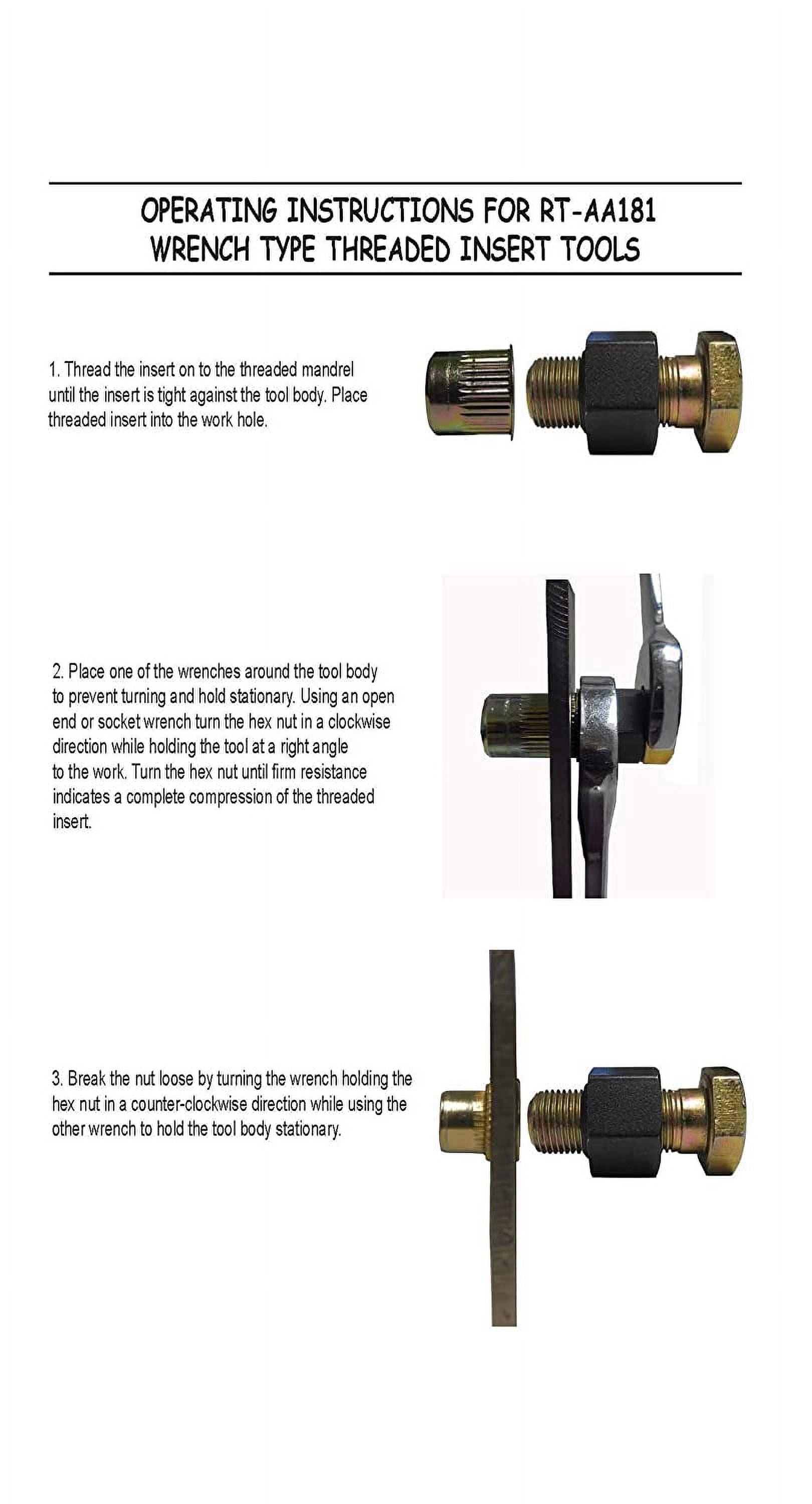 OPERATING INSTRUCTIONS FOR RT-AA181
WRENCH TYPE THREADED INSERT TOOLS

1. Thread the insert on to the threaded mandrel until the insert is tight against the tool body. Place threaded insert into the work hole.

2. Place one of the wrenches around the tool body to prevent turning and hold stationary. Using an open end or socket wrench turn the hex nut in a clockwise direction while holding the tool at a right angle to the work. Turn the hex nut until firm resistance indicates a complete compression of the threaded insert.

3. Break the nut loose by turning the wrench holding the hex nut in a counter-clockwise direction while using the other wrench to hold the tool body stationary.