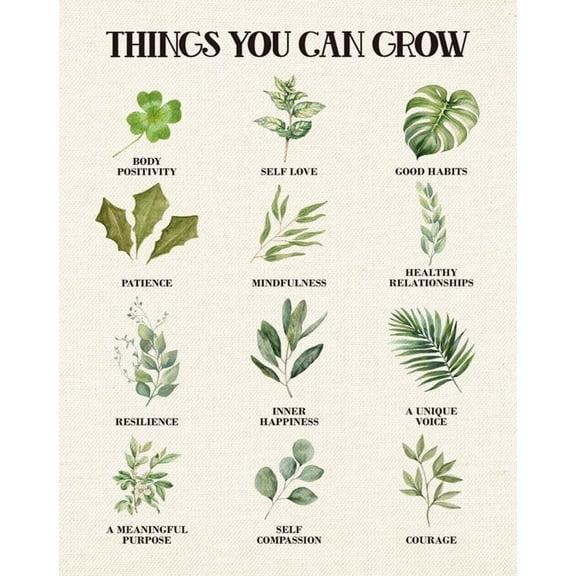 THINGS YOU CAN GROW

BODY POSITIVITY

SELF LOVE

GOOD HABITS

PATIENCE

MINDFULNESS

HEALTHY RELATIONSHIPS

RESILIENCE

INNER HAPPINESS

A UNIQUE VOICE

A MEANINGFUL PURPOSE

SELF COMPASSION

COURAGE