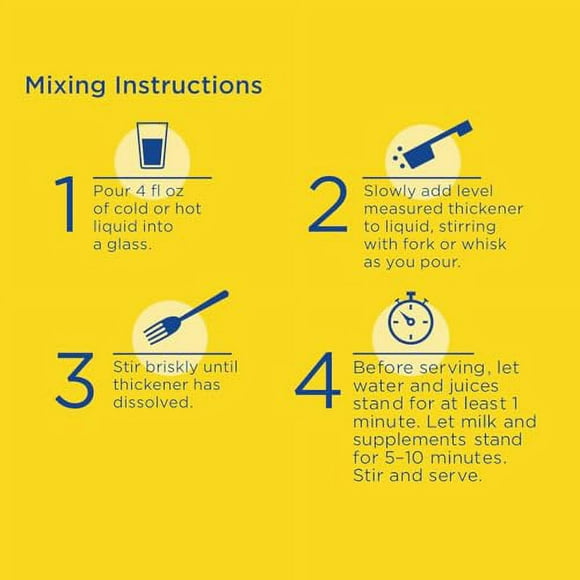 Mixing Instructions

1 Pour 4 fl oz of cold or hot liquid into a glass.

2 Slowly add level measured thickener to liquid, stirring with fork or whisk as you pour.

3 Stir briskly until thickener has dissolved.

4 Before serving, let water and juices stand for at least 1 minute. Let milk and supplements stand for 5–10 minutes. Stir and serve.