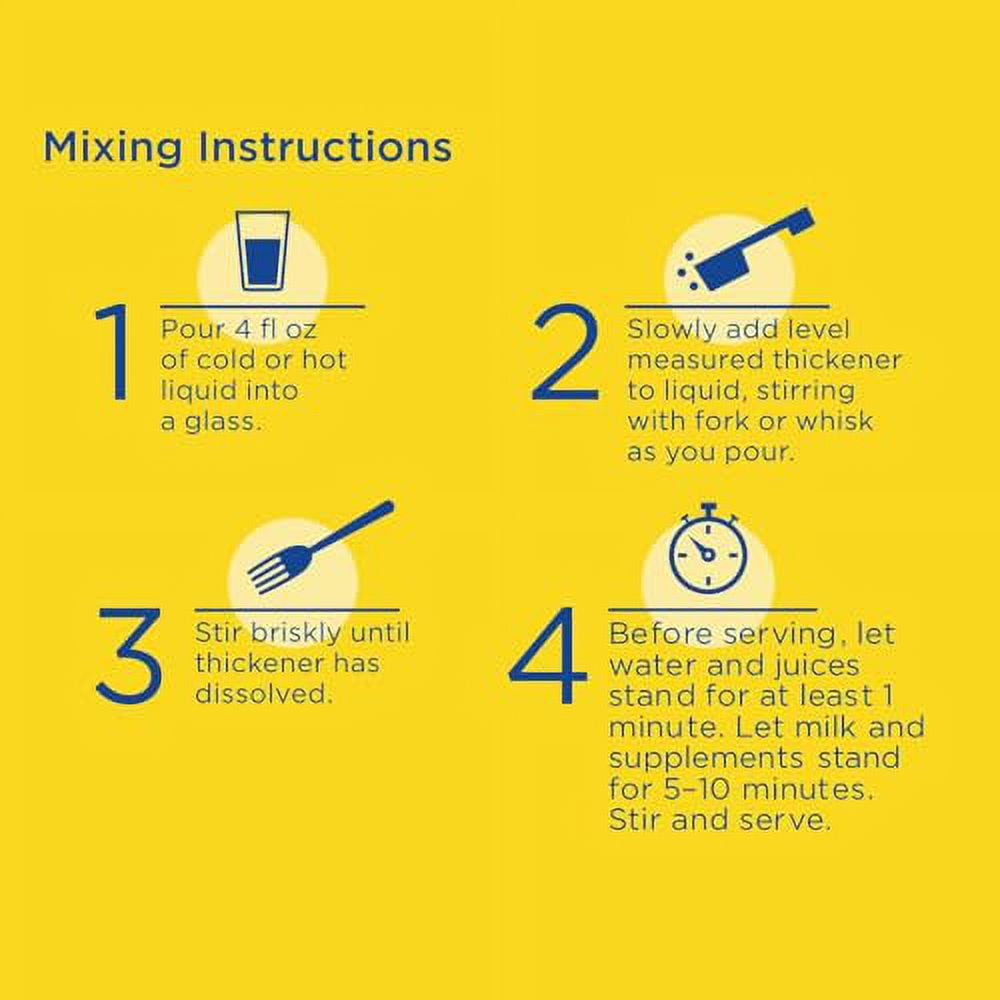 Mixing Instructions

1 Pour 4 fl oz of cold or hot liquid into a glass.

2 Slowly add level measured thickener to liquid, stirring with fork or whisk as you pour.

3 Stir briskly until thickener has dissolved.

4 Before serving, let water and juices stand for at least 1 minute. Let milk and supplements stand for 5–10 minutes. Stir and serve.