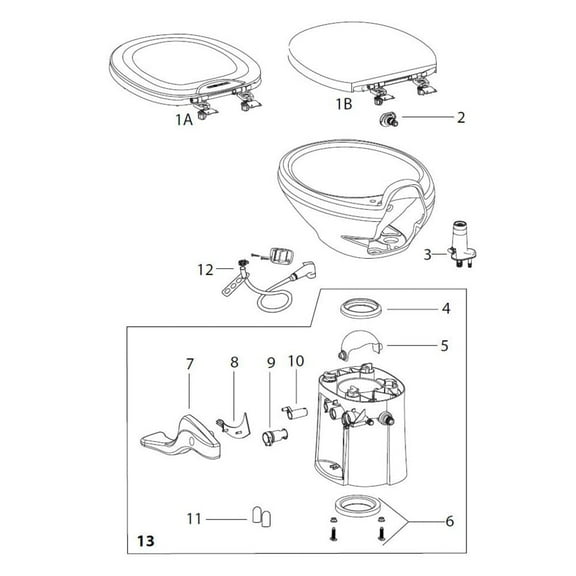 1A
1B
2
3
12
4
5
7
8
9
10
11
6
13