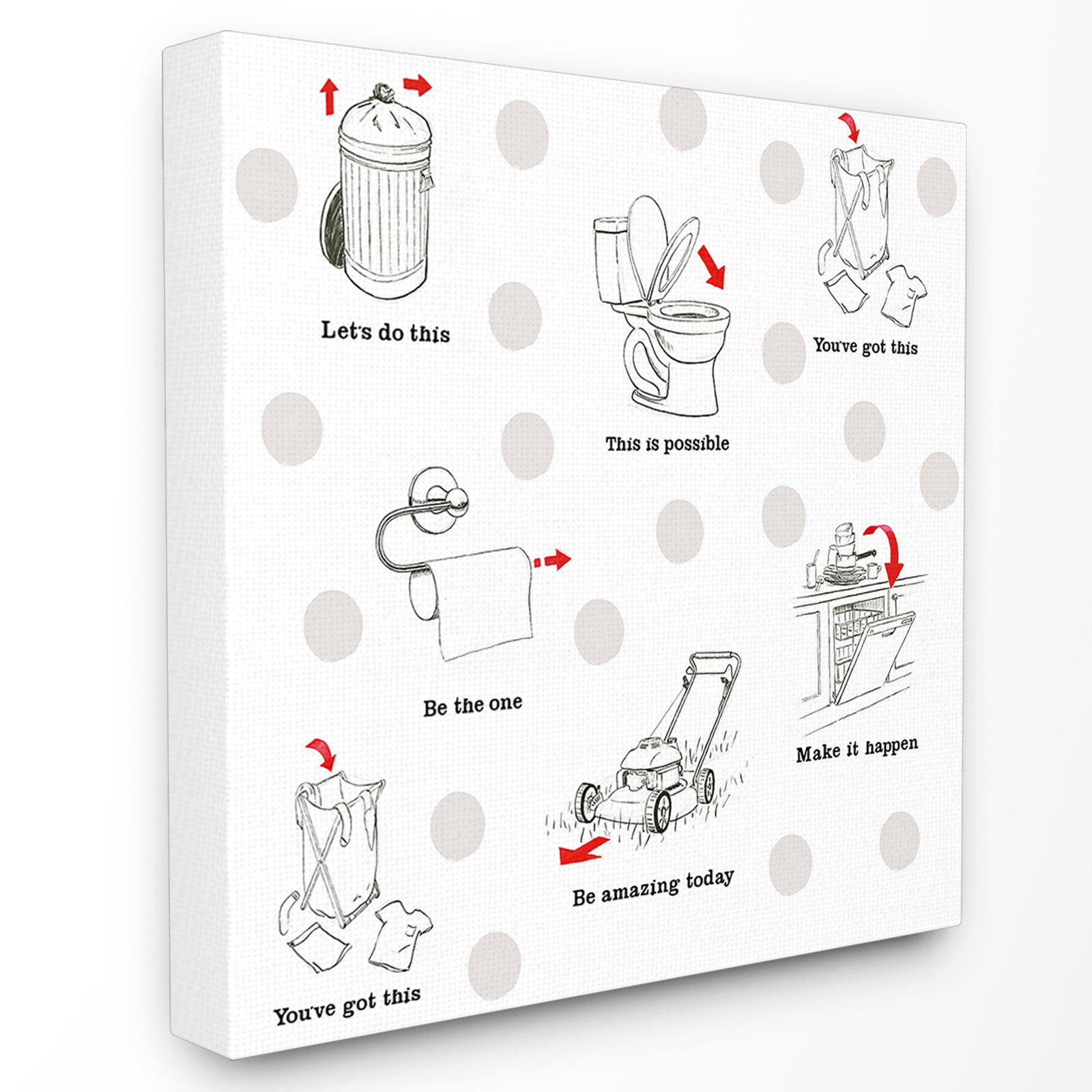 Let's do this

This is possible

You've got this

Be the one

Make it happen

You've got this

Be amazing today