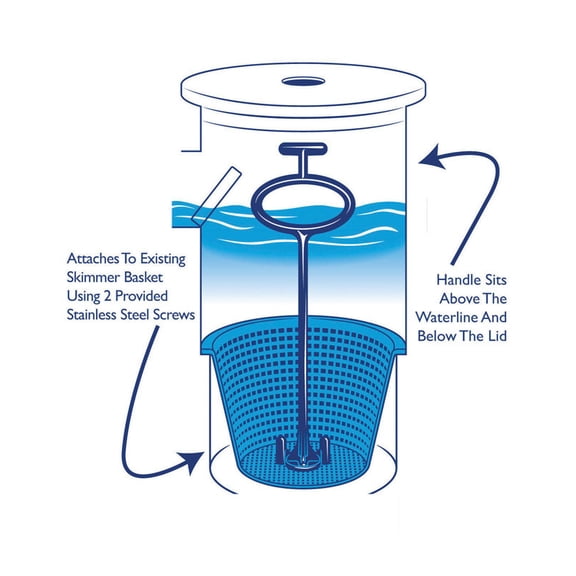 Attaches To Existing Skimmer Basket Using 2 Provided Stainless Steel Screws

Handle Sits Above The Waterline And Below The Lid