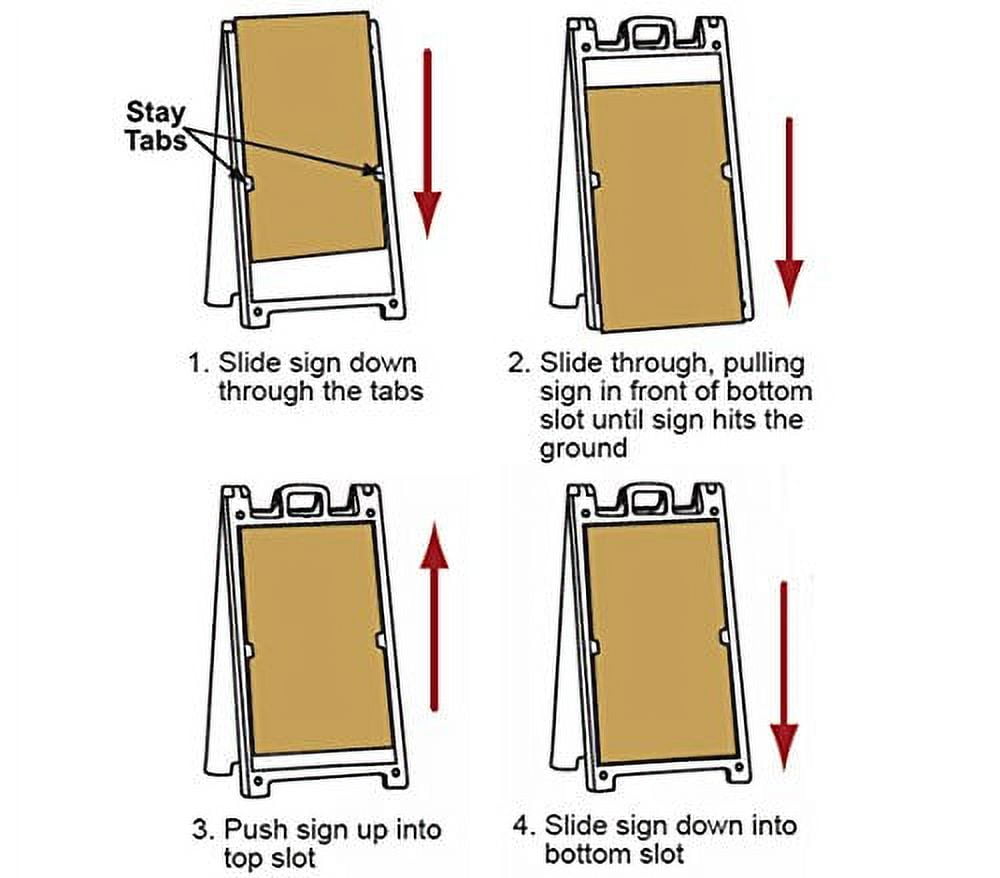 Stay Tabs

1. Slide sign down through the tabs

2. Slide through, pulling sign in front of bottom slot until sign hits the ground

3. Push sign up into top slot

4. Slide sign down into bottom slot