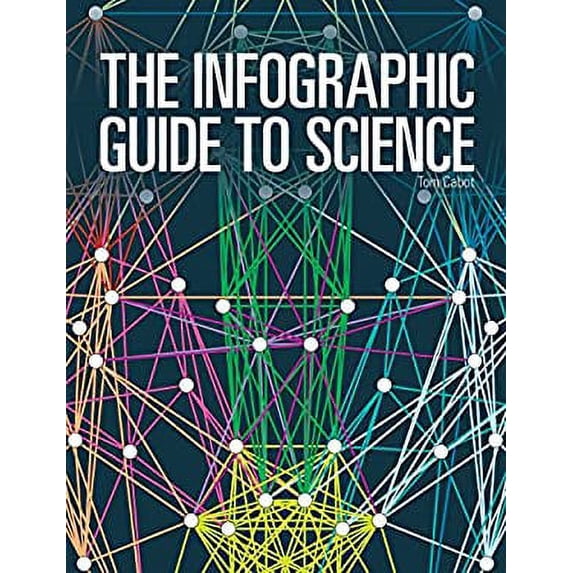 THE INFOGRAPHIC GUIDE TO SCIENCE

Tom Cabot