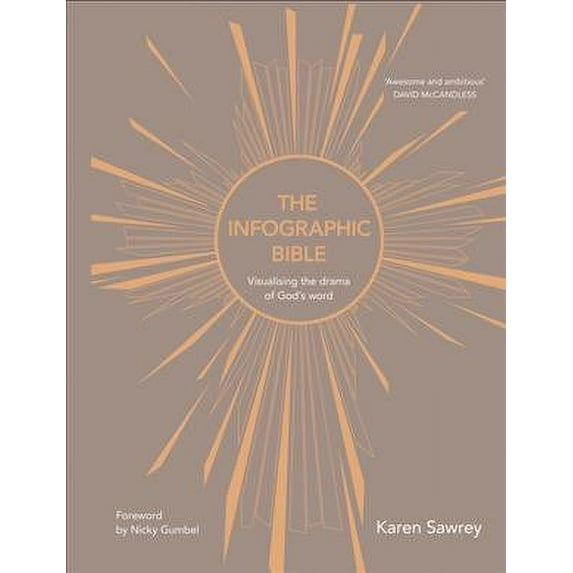 'Awesome and ambitious'
DAVID McCANDLESS

THE INFOGRAPHIC BIBLE

Visualising the drama of God's word

Foreword by Nicky Gumbel

Karen Sawrey