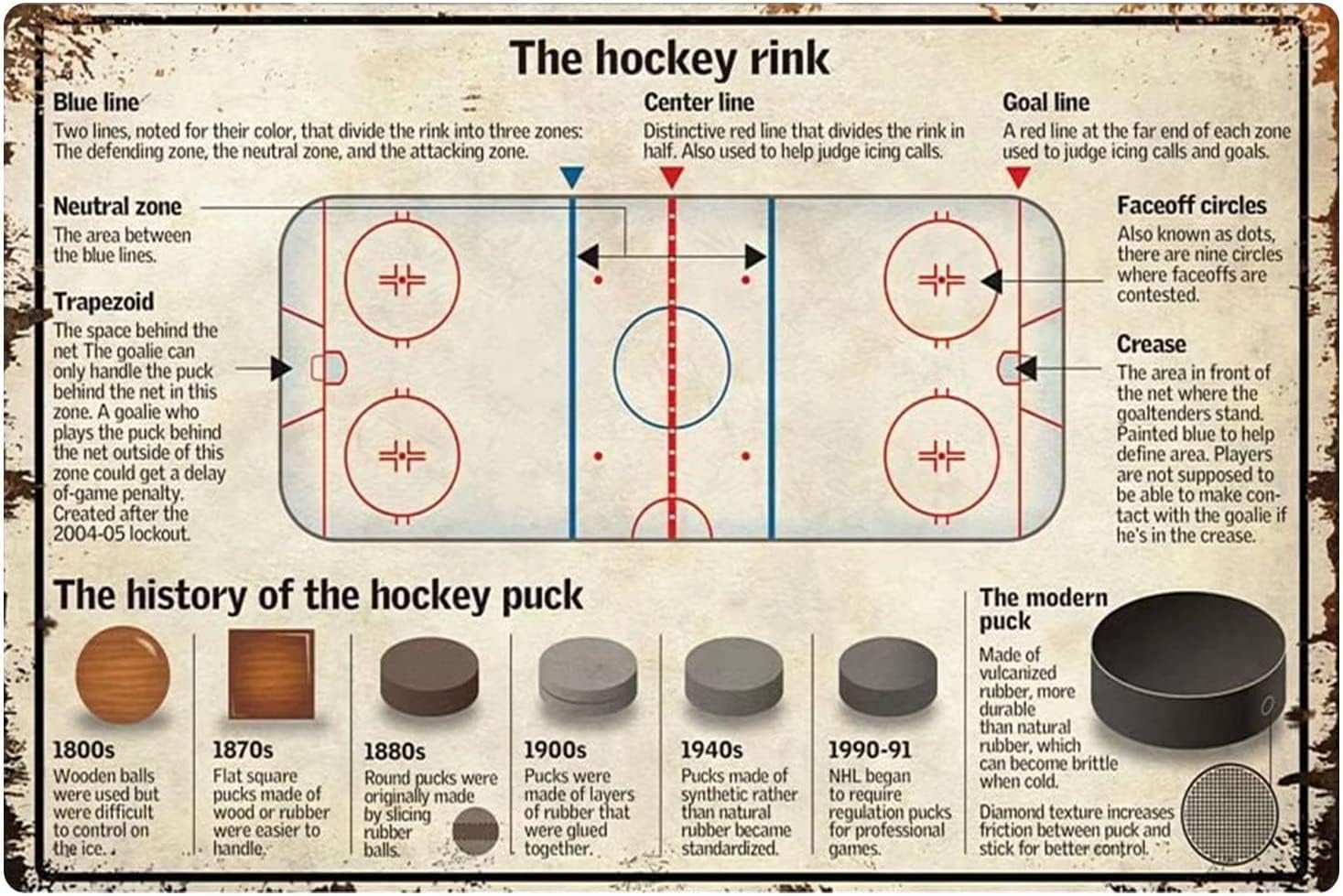 The hockey rink

Blue line
Two lines, noted for their color, that divide the rink into three zones: The defending zone, the neutral zone, and the attacking zone.

Center line
Distinctive red line that divides the rink in half. Also used to help judge icing calls.

Goal line
A red line at the far end of each zone used to judge icing calls and goals.

Neutral zone
The area between the blue lines.

Trapezoid
The space behind the net The goalie can only handle the puck behind the net in this zone. A goalie who plays the puck behind the net outside of this zone could get a delay of-game penalty. Created after the 2004-05 lockout.

Faceoff circles
Also known as dots, there are nine circles where faceoffs are contested.

Crease
The area in front of the net where the goaltenders stand. Painted blue to help define area. Players are not supposed to be able to make contact with the goalie if he's in the crease.

The history of the hockey puck

1800s
Wooden balls were used but were difficult to control on the ice.

1870s
Flat square pucks made of wood or rubber were easier to handle.

1880s
Round pucks were originally made by slicing rubber balls.

1900s
Pucks were made of layers of rubber that were glued together.

1940s
Pucks made of synthetic rather than natural rubber became standardized.

1990-91
NHL began to require regulation pucks for professional games.

The modern puck
Made of vulcanized rubber, more durable than natural rubber, which can become brittle when cold.

Diamond texture increases friction between puck and stick for better control.