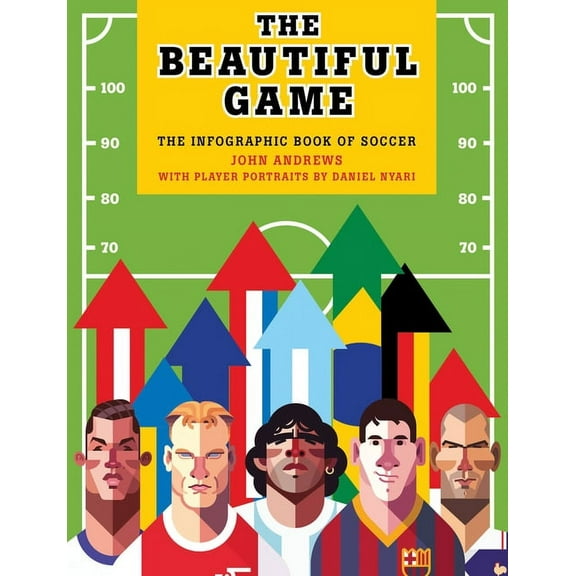 THE BEAUTIFUL GAME

THE INFOGRAPHIC BOOK OF SOCCER
JOHN ANDREWS
WITH PLAYER PORTRAITS BY DANIEL NYARI

100
90
80
70

100
90
80
70