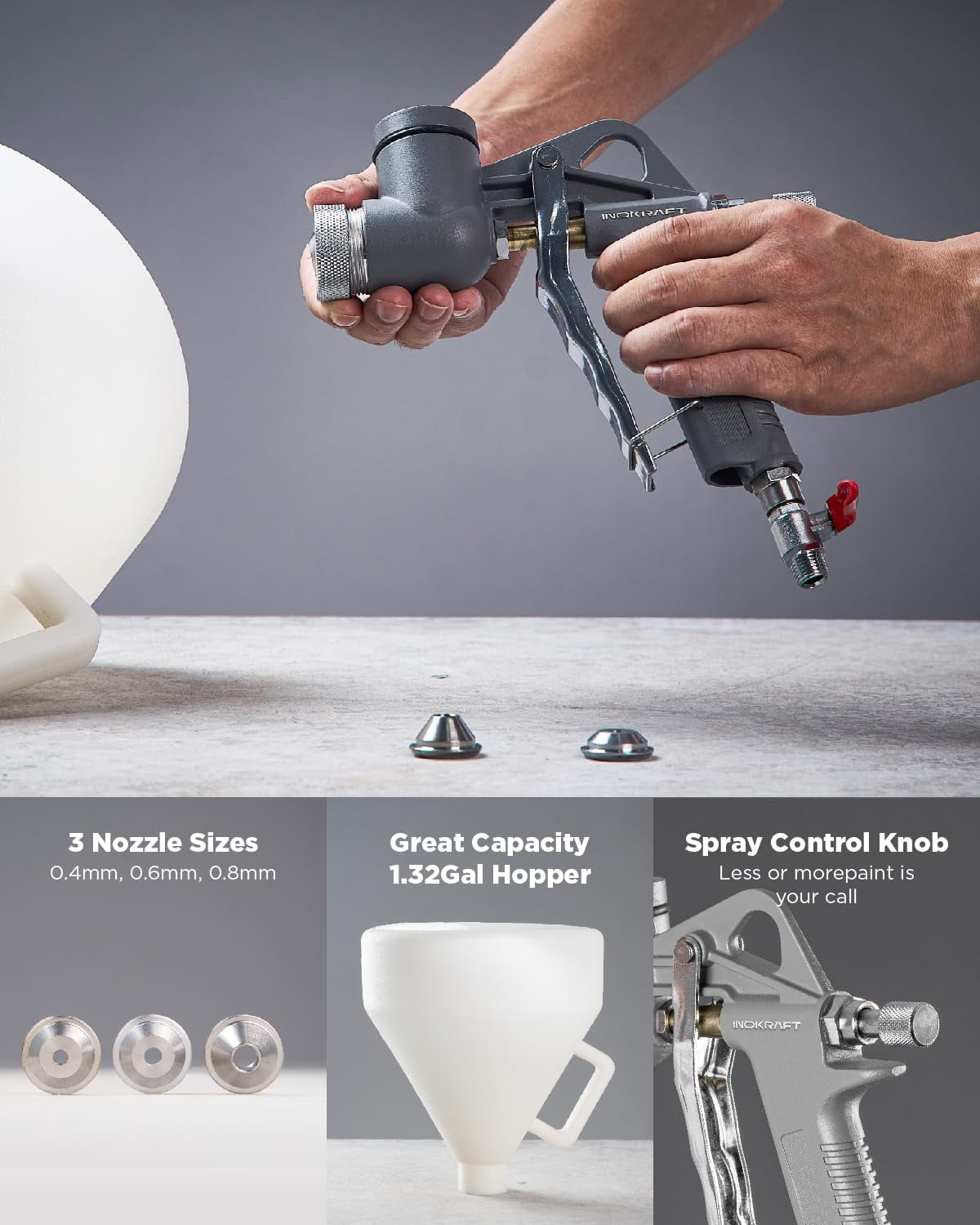 INOKRAFT

3 Nozzle Sizes
0.4mm, 0.6mm, 0.8mm

Great Capacity
1.32Gal Hopper

Spray Control Knob
Less or morepaint is your call

INOKRAFT