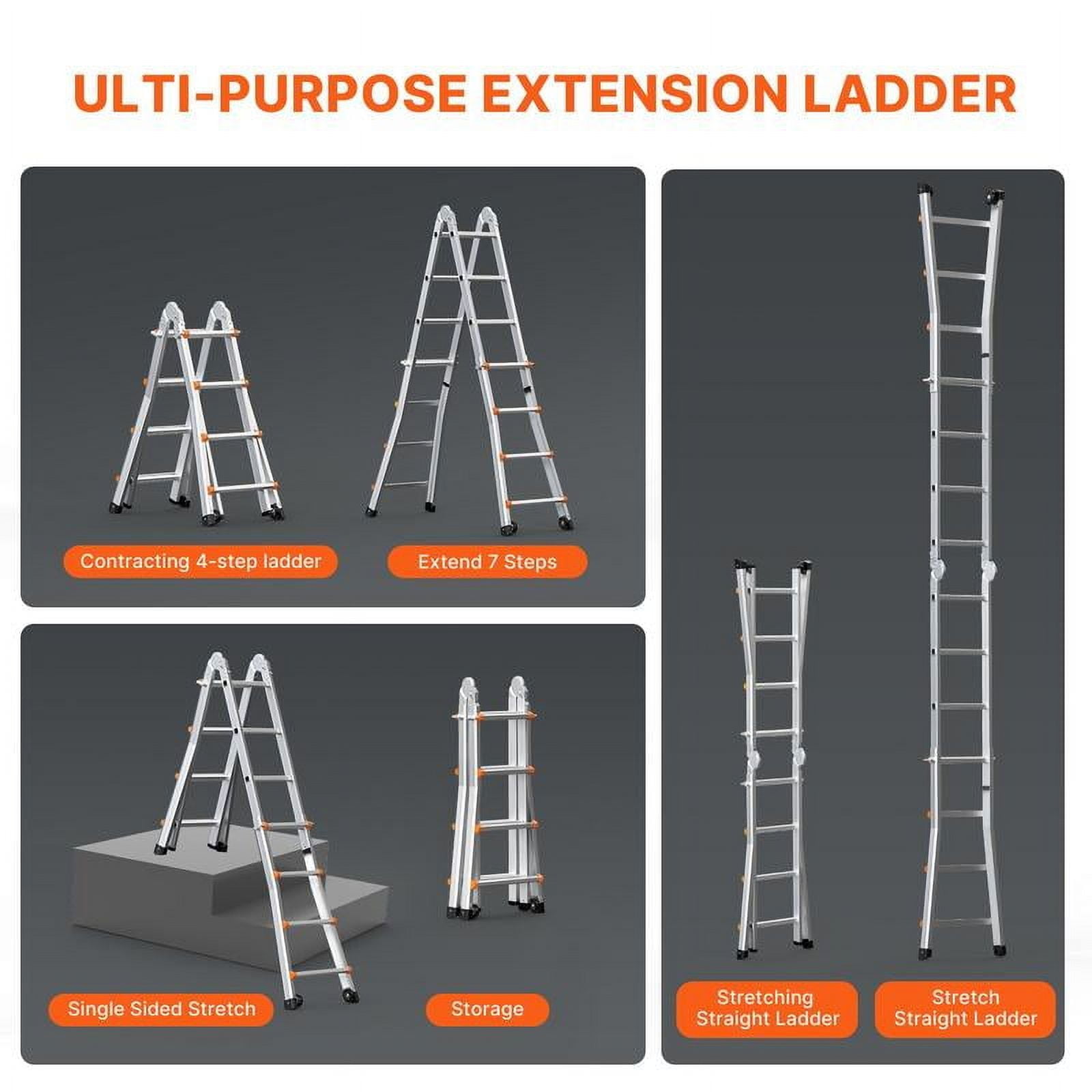 ULTI-PURPOSE EXTENSION LADDER

Contracting 4-step ladder

Extend 7 Steps

Single Sided Stretch

Storage

Stretching Straight Ladder

Stretch Straight Ladder