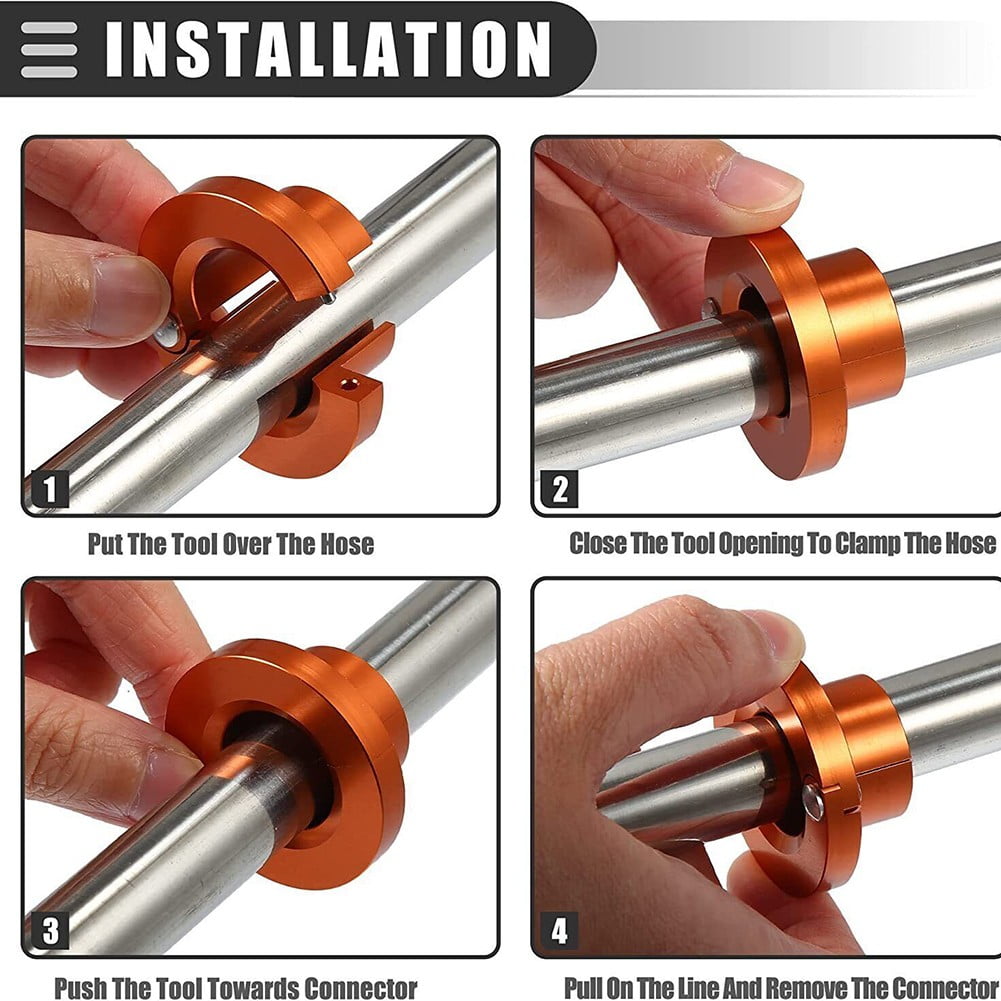 INSTALLATION

1

Put The Tool Over The Hose

2

Close The Tool Opening To Clamp The Hose

3

Push The Tool Towards Connector

4

Pull On The Line And Remove The Connector