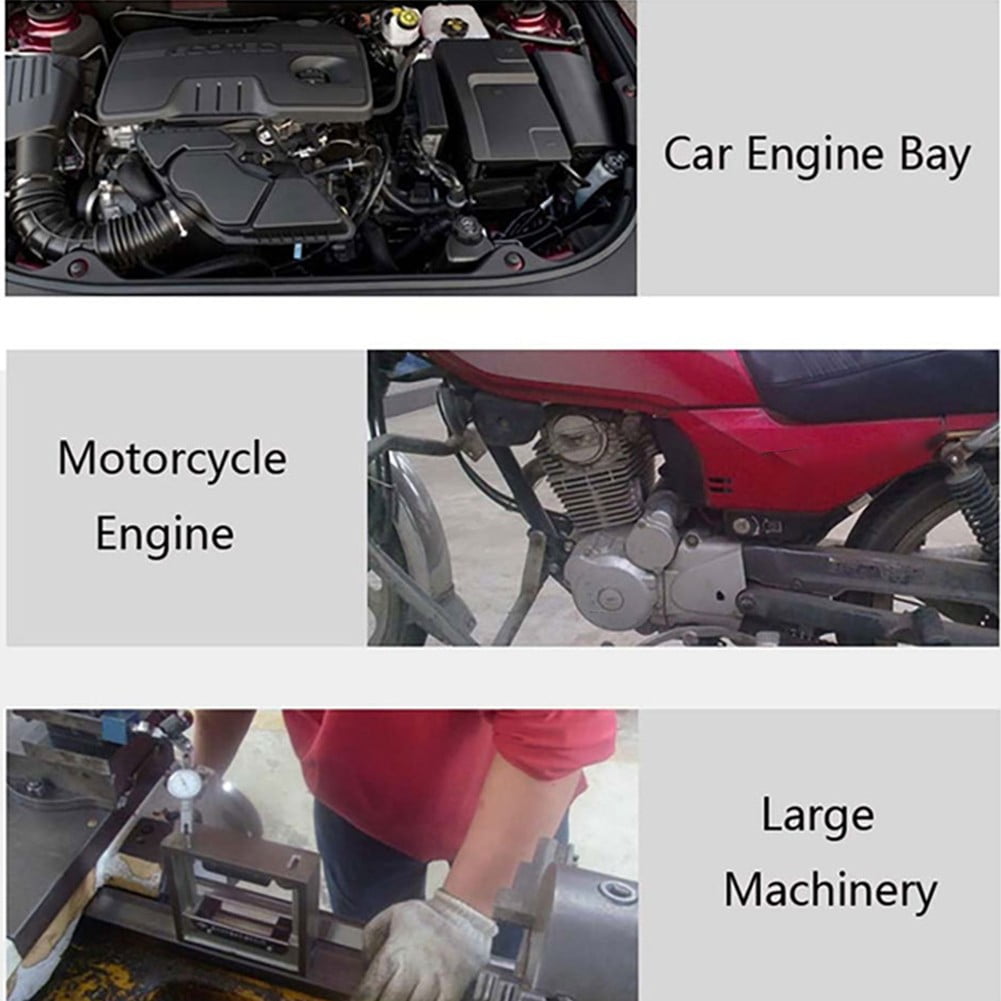 Car Engine Bay

Motorcycle Engine

Large Machinery