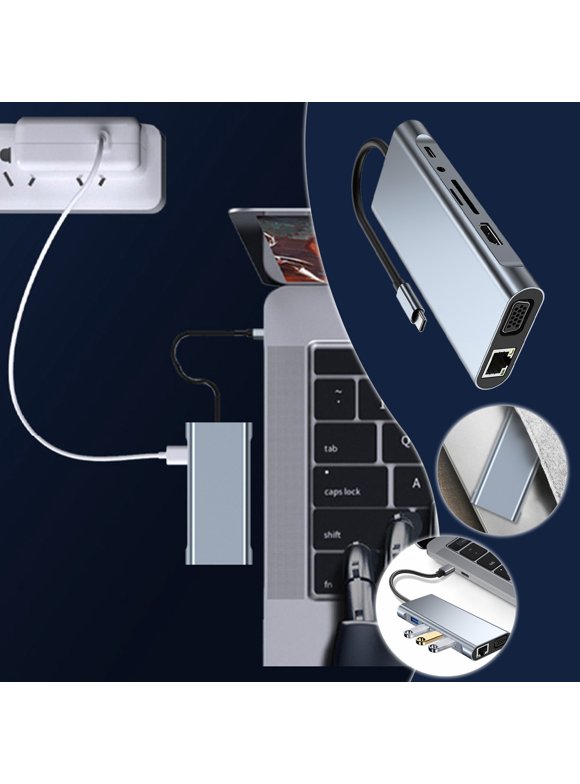 ~
tab
Q
caps lock
A
shift
fn