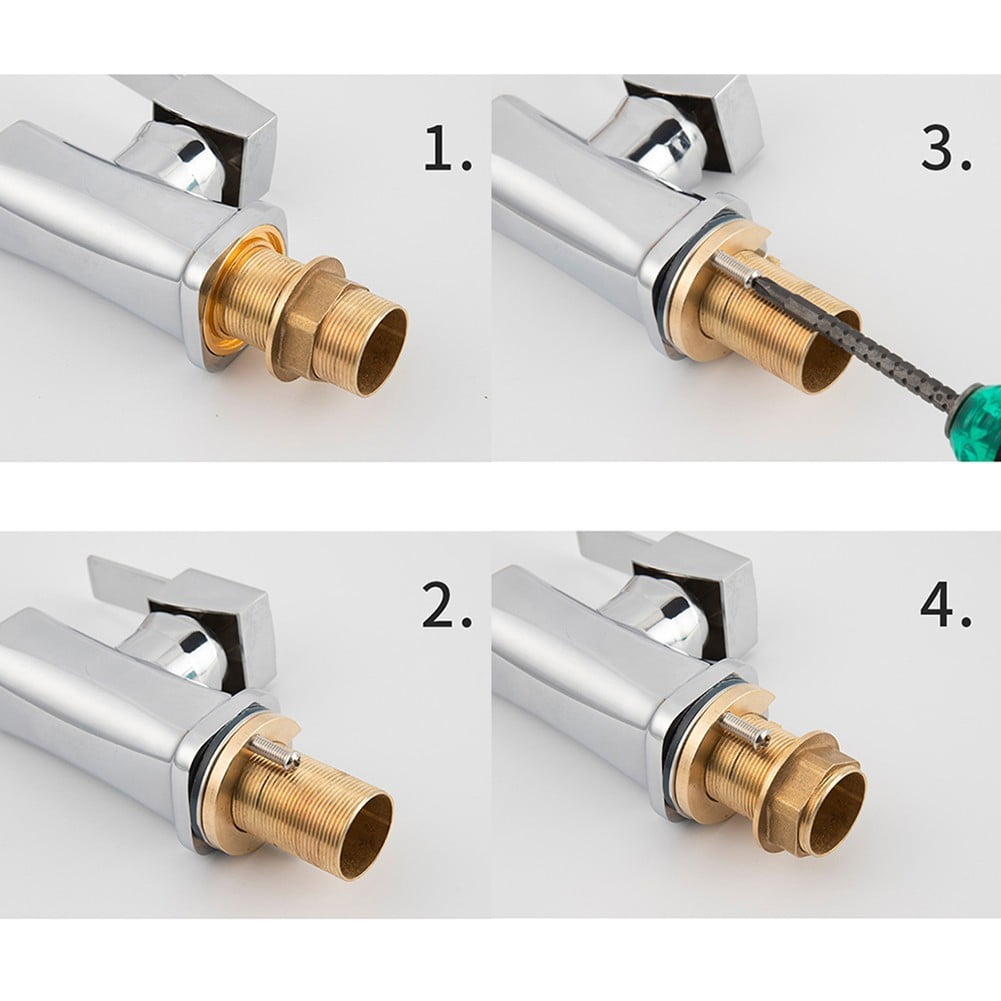 1.

3.

2.

4.