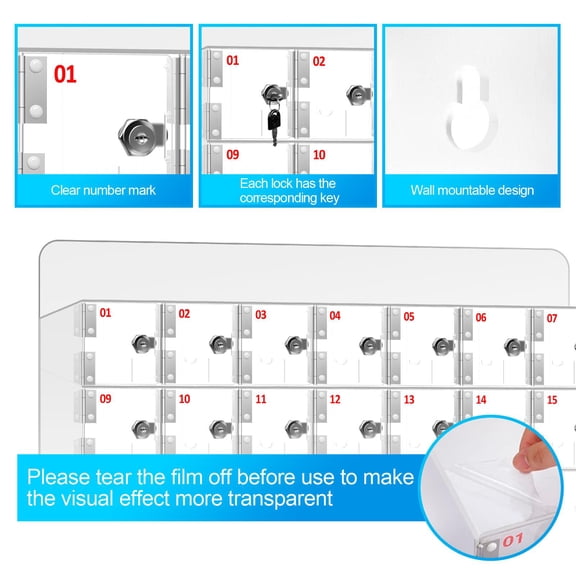 01

Clear number mark

01 02

09 10

Each lock has the corresponding key

Wall mountable design

01 02 03 04 05 06 07

09 10 11 12 13 14 15

Please tear the film off before use to make the visual effect more transparent

01