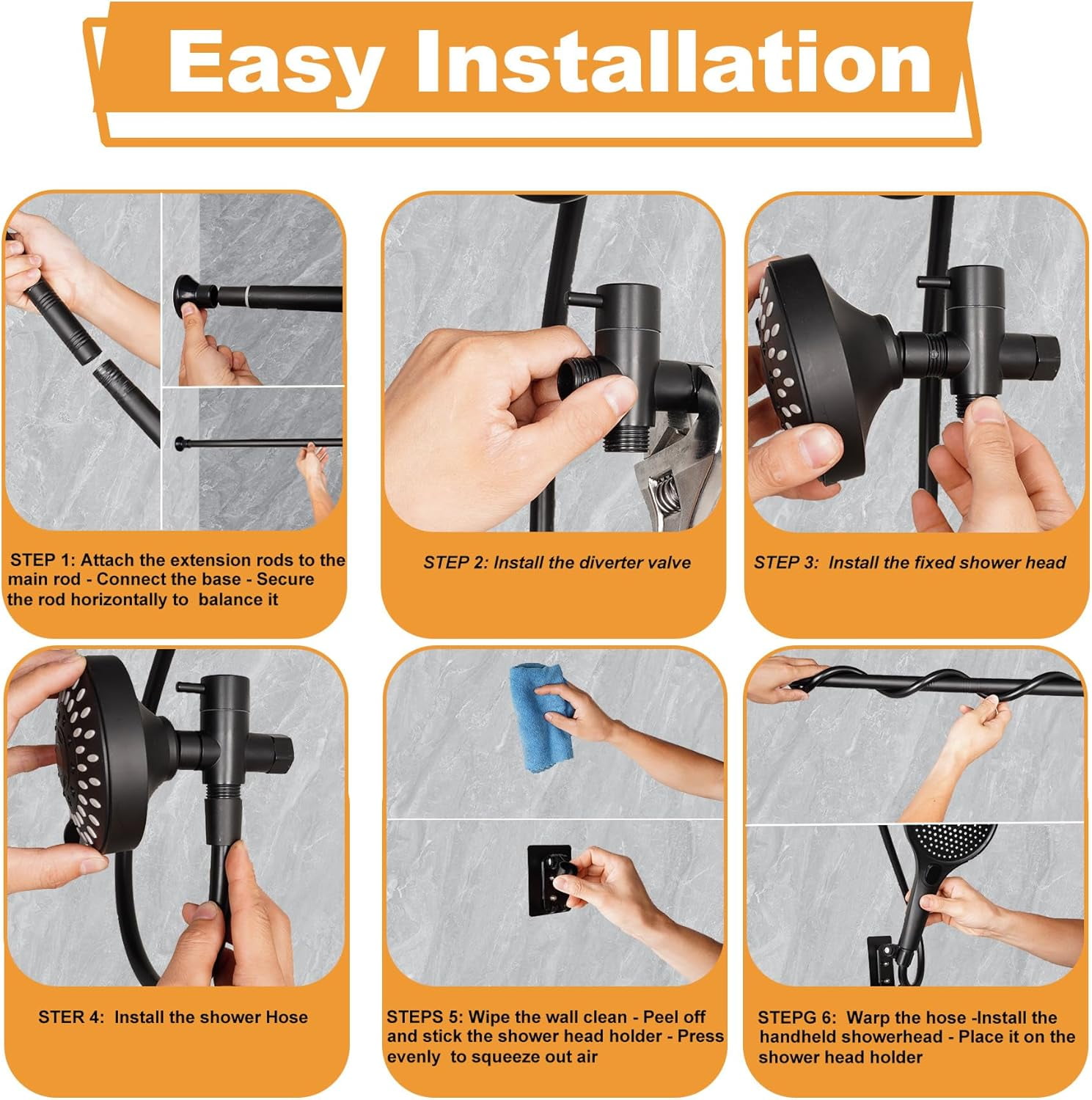 Easy Installation

STEP 1: Attach the extension rods to the main rod - Connect the base - Secure the rod horizontally to balance it

STEP 2: Install the diverter valve

STEP 3: Install the fixed shower head

STER 4: Install the shower Hose

STEPS 5: Wipe the wall clean - Peel off and stick the shower head holder - Press evenly to squeeze out air

STEPG 6: Warp the hose -Install the handheld showerhead - Place it on the shower head holder