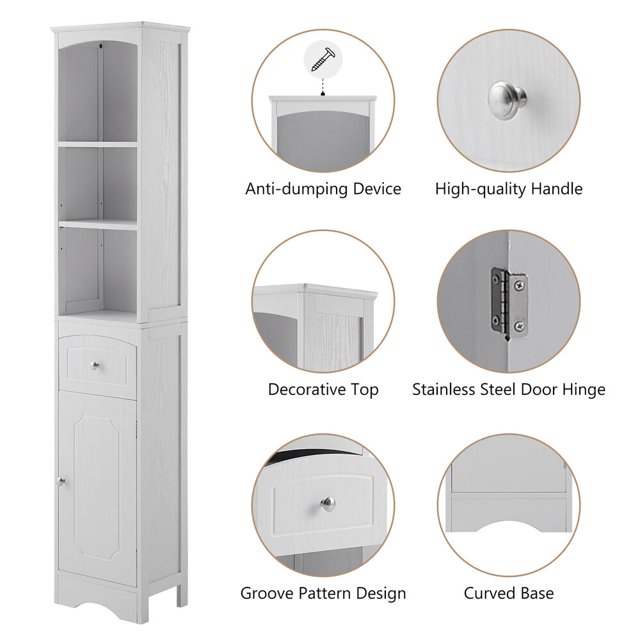 Anti-dumping Device

High-quality Handle

Decorative Top

Stainless Steel Door Hinge

Groove Pattern Design

Curved Base