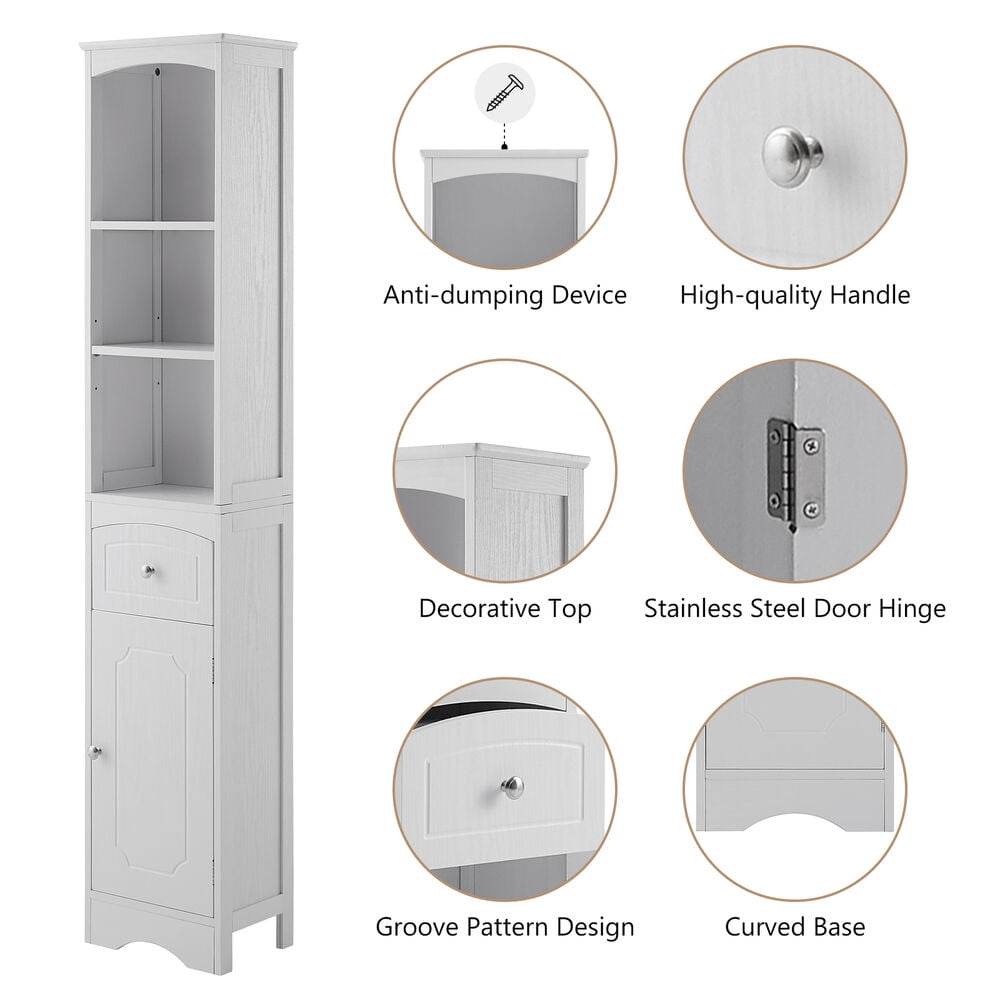 Anti-dumping Device

High-quality Handle

Decorative Top

Stainless Steel Door Hinge

Groove Pattern Design

Curved Base