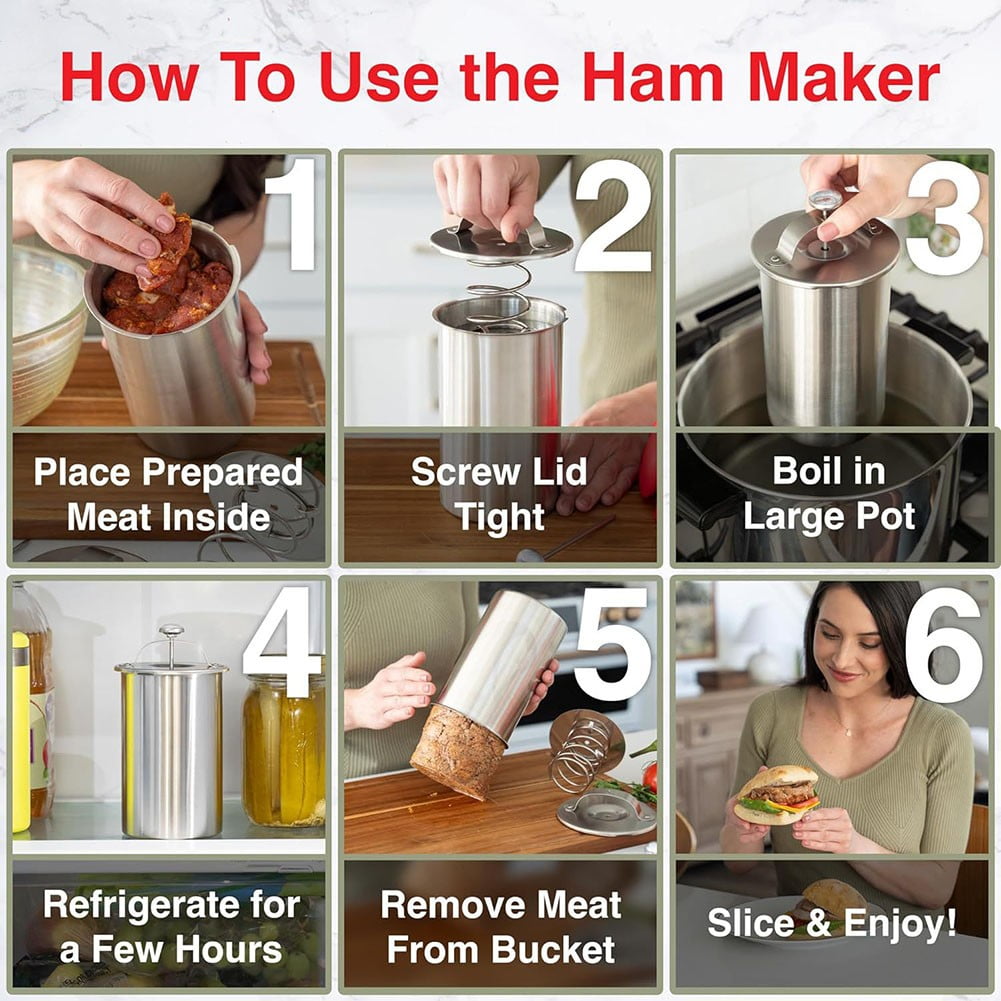 How To Use the Ham Maker

1

Place Prepared Meat Inside

2

Screw Lid Tight

3

Boil in Large Pot

4

Refrigerate for a Few Hours

5

Remove Meat From Bucket

6

Slice & Enjoy!