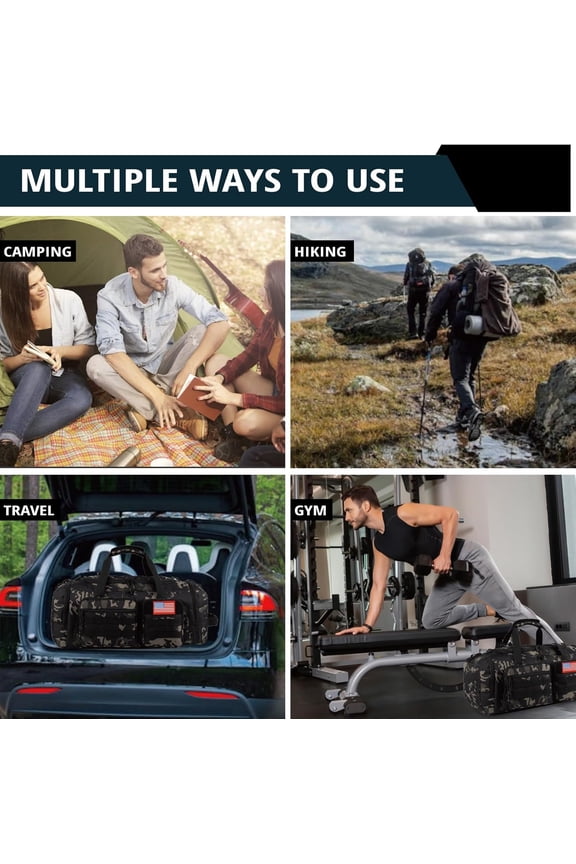 MULTIPLE WAYS TO USE

CAMPING

HIKING

TRAVEL

GYM