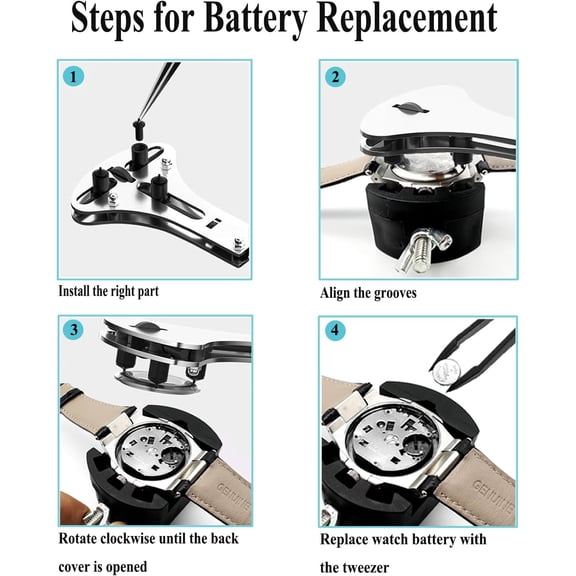 Steps for Battery Replacement

1

Install the right part

2

Align the grooves

3

GENUINE

Rotate clockwise until the back cover is opened

4

GENUINE

Replace watch battery with the tweezer