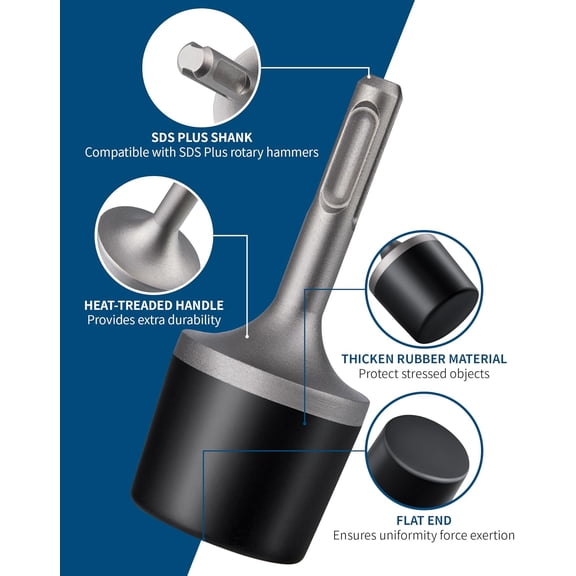 SDS PLUS SHANK
Compatible with SDS Plus rotary hammers

HEAT-TREADED HANDLE
Provides extra durability

THICKEN RUBBER MATERIAL
Protect stressed objects

FLAT END
Ensures uniformity force exertion