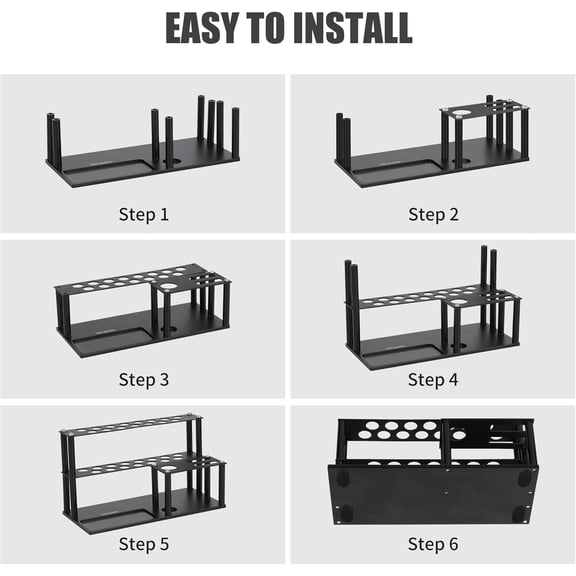 EASY TO INSTALL

Step 1

Step 2

Step 3

Step 4

Step 5

Step 6