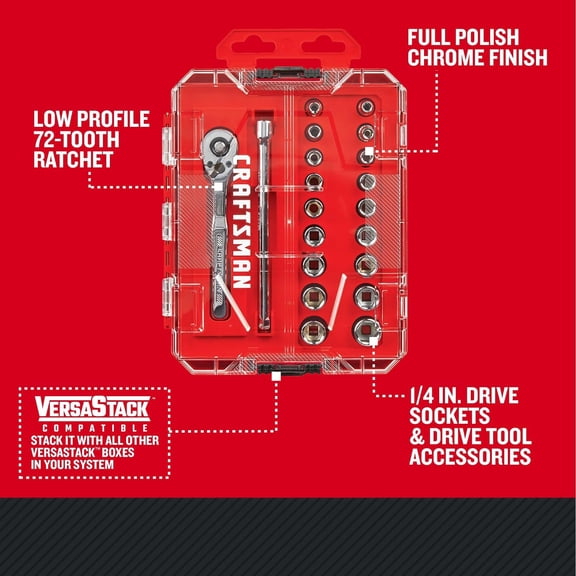 FULL POLISH CHROME FINISH

LOW PROFILE 72-TOOTH RATCHET

CRAFTSMAN

VERSASTACK™
COMPATIBLE
STACK IT WITH ALL OTHER VERSASTACK™ BOXES IN YOUR SYSTEM

1/4 IN. DRIVE SOCKETS & DRIVE TOOL ACCESSORIES