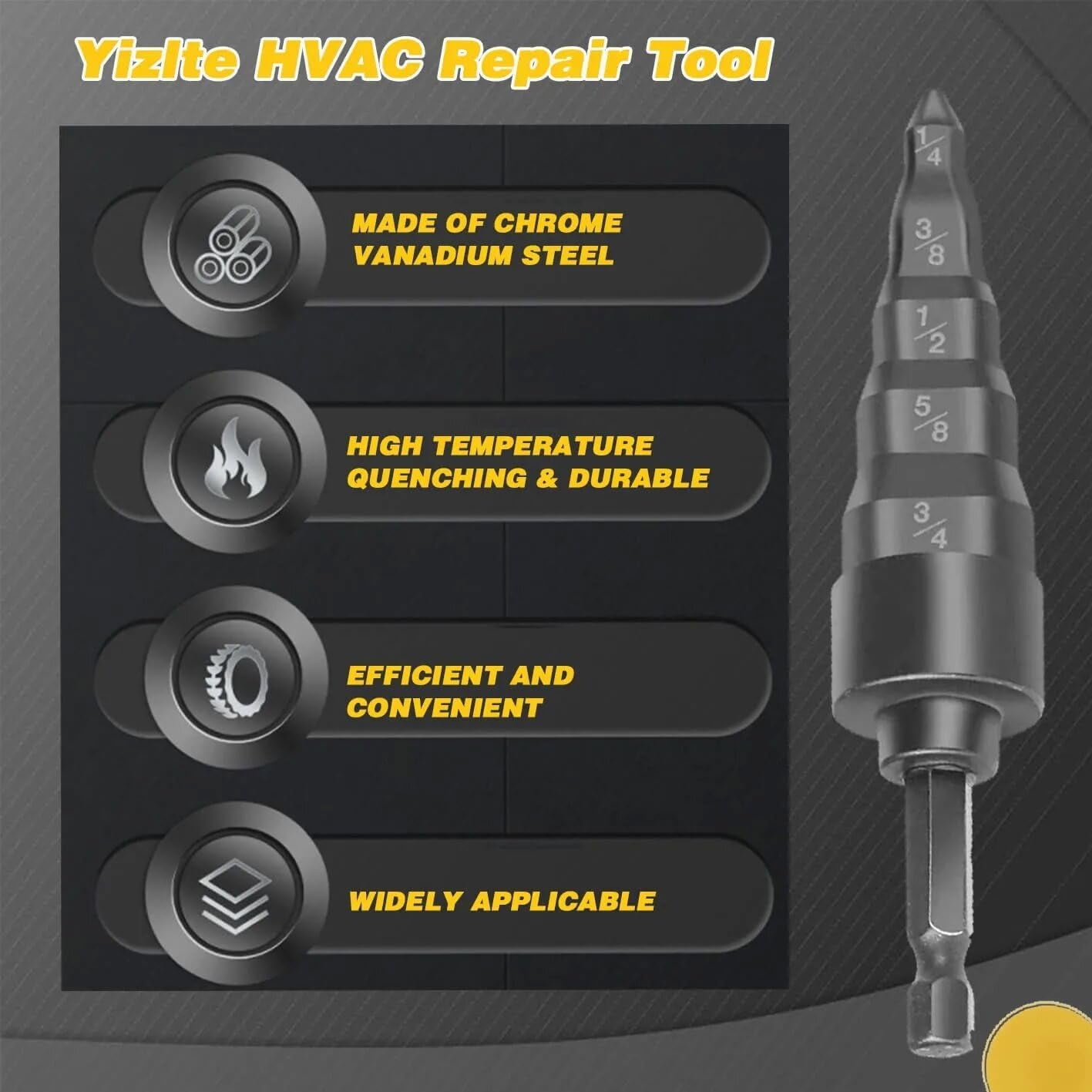 Yizlte HVAC Repair Tool

MADE OF CHROME VANADIUM STEEL

HIGH TEMPERATURE QUENCHING & DURABLE

EFFICIENT AND CONVENIENT

WIDELY APPLICABLE

$\frac{1}{4}$

$\frac{3}{8}$

$\frac{1}{2}$

$\frac{5}{8}$

$\frac{3}{4}$