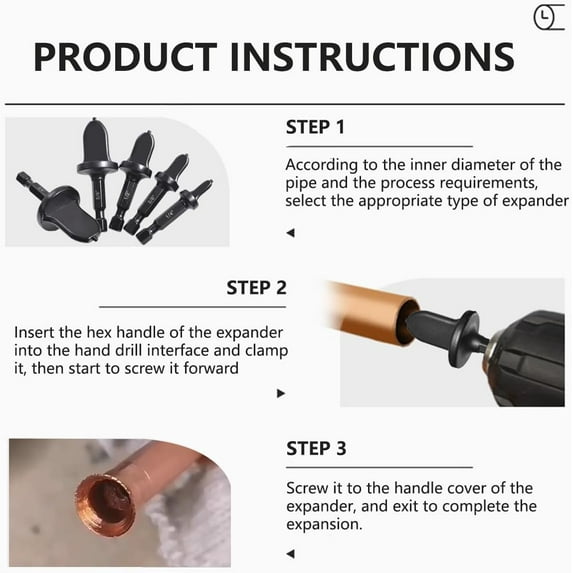 PRODUCT INSTRUCTIONS

STEP 1

According to the inner diameter of the pipe and the process requirements, select the appropriate type of expander

STEP 2

Insert the hex handle of the expander into the hand drill interface and clamp it, then start to screw it forward

STEP 3

Screw it to the handle cover of the expander, and exit to complete the expansion.