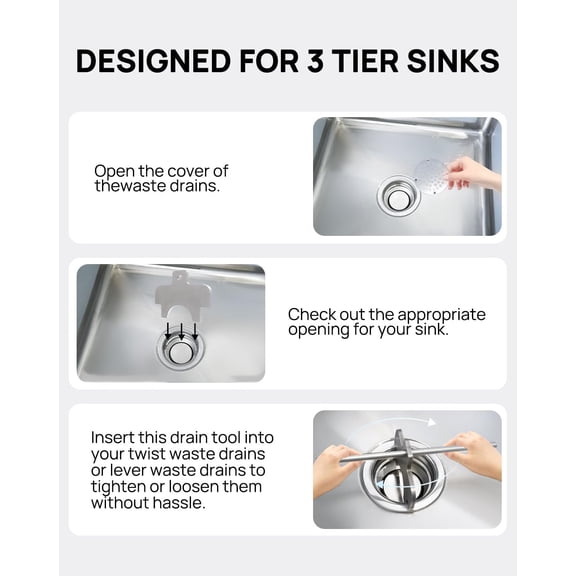 DESIGNED FOR 3 TIER SINKS

Open the cover of thewaste drains.

Check out the appropriate opening for your sink.

Insert this drain tool into your twist waste drains or lever waste drains to tighten or loosen them without hassle.