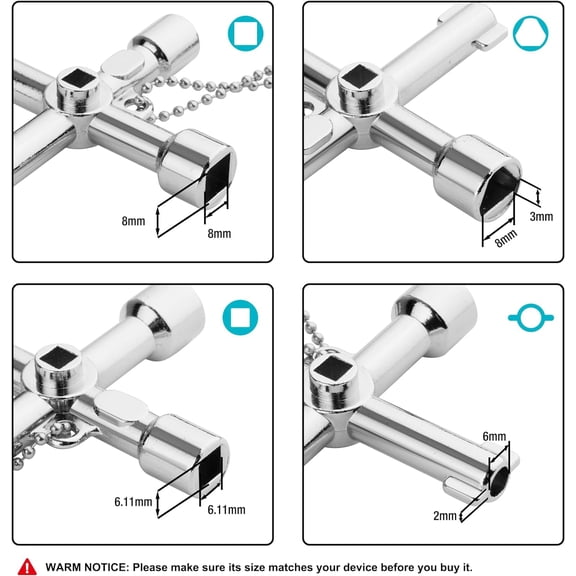 8mm
8mm

3mm
8mm

6.11mm
6.11mm

6mm
2mm

WARM NOTICE: Please make sure its size matches your device before you buy it.