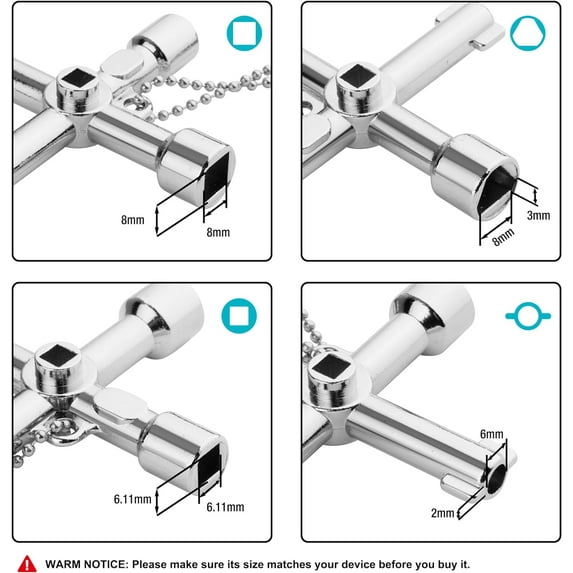 8mm
8mm

3mm
8mm

6.11mm
6.11mm

6mm
2mm

WARM NOTICE: Please make sure its size matches your device before you buy it.