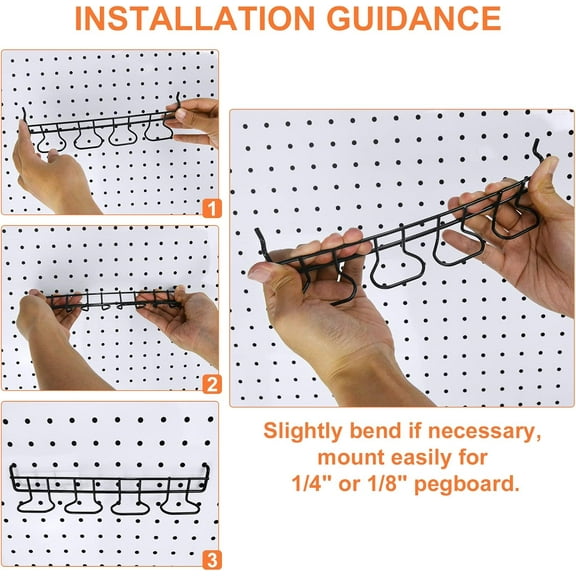 INSTALLATION GUIDANCE

1

2

3

Slightly bend if necessary, mount easily for 1/4" or 1/8" pegboard.