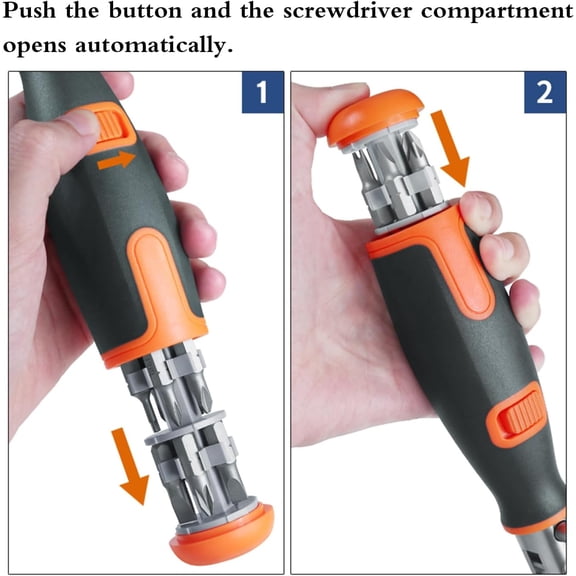 Push the button and the screwdriver compartment opens automatically.

1

2