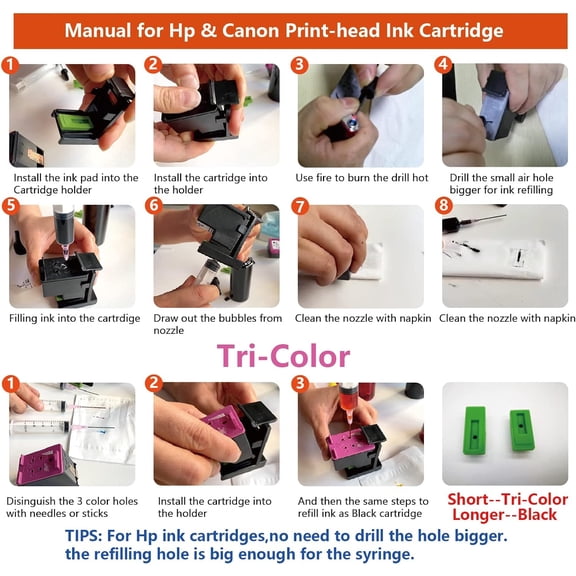 Manual for Hp & Canon Print-head Ink Cartridge

1
Install the ink pad into the Cartridge holder

2
Install the cartridge into the holder

3
Use fire to burn the drill hot

4
Drill the small air hole bigger for ink refilling

5
Filling ink into the cartrdige

6
Draw out the bubbles from nozzle

7
Clean the nozzle with napkin

8
Clean the nozzle with napkin

Tri-Color

1
Disinguish the 3 color holes with needles or sticks

2
Install the cartridge into the holder

3
And then the same steps to refill ink as Black cartridge

Short--Tri-Color
Longer--Black

TIPS: For Hp ink cartridges,no need to drill the hole bigger. the refilling hole is big enough for the syringe.