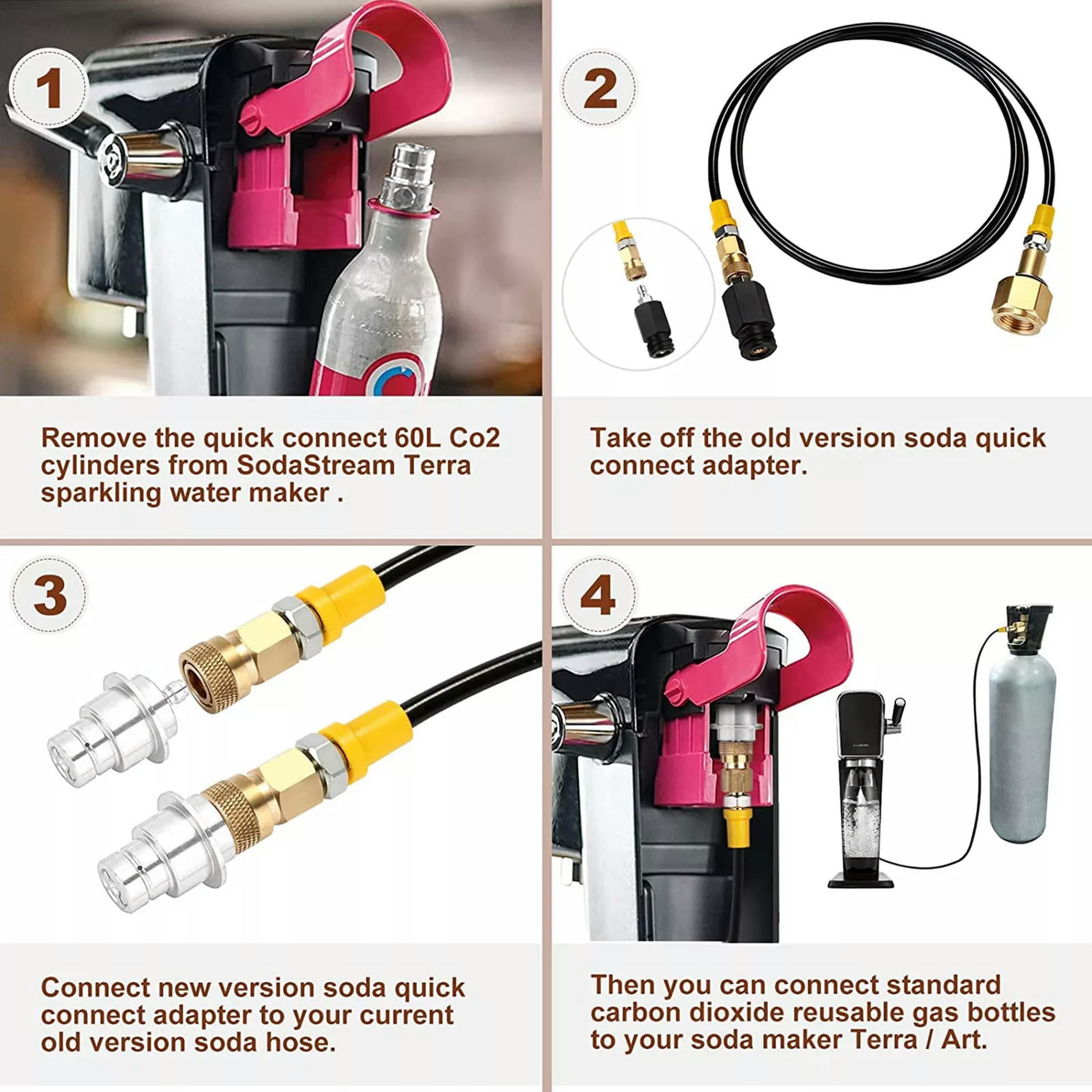 1

Remove the quick connect 60L Co2 cylinders from SodaStream Terra sparkling water maker .

2

Take off the old version soda quick connect adapter.

3

Connect new version soda quick connect adapter to your current old version soda hose.

4

Then you can connect standard carbon dioxide reusable gas bottles to your soda maker Terra / Art.